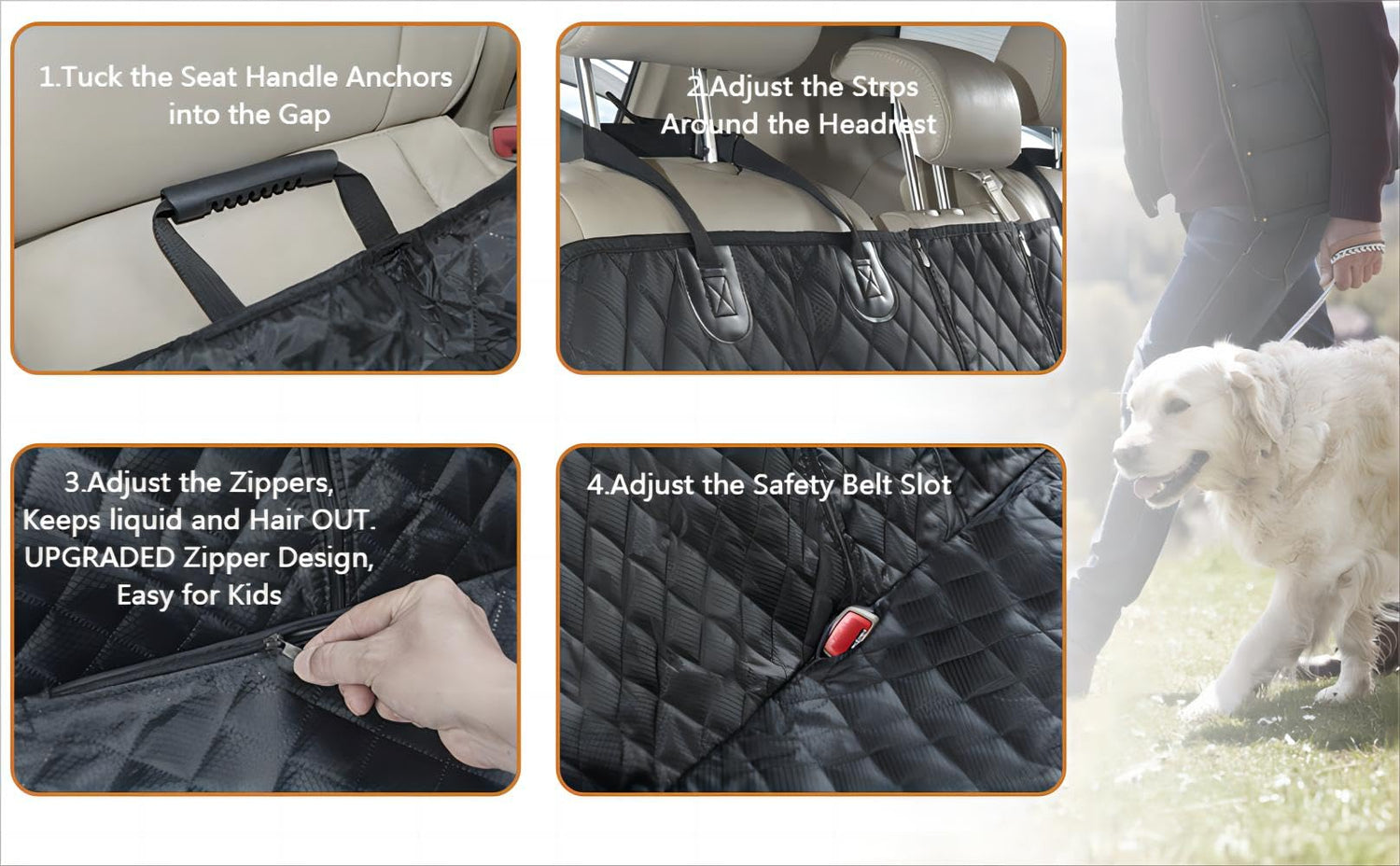 1.Tuck the Seat Handle Anchors into the Gap

2.Adjust the Strps Around the Headrest

3.Adjust the Zippers, Keeps liquid and Hair OUT. UPGRADED Zipper Design, Easy for Kids

4.Adjust the Safety Belt Slot