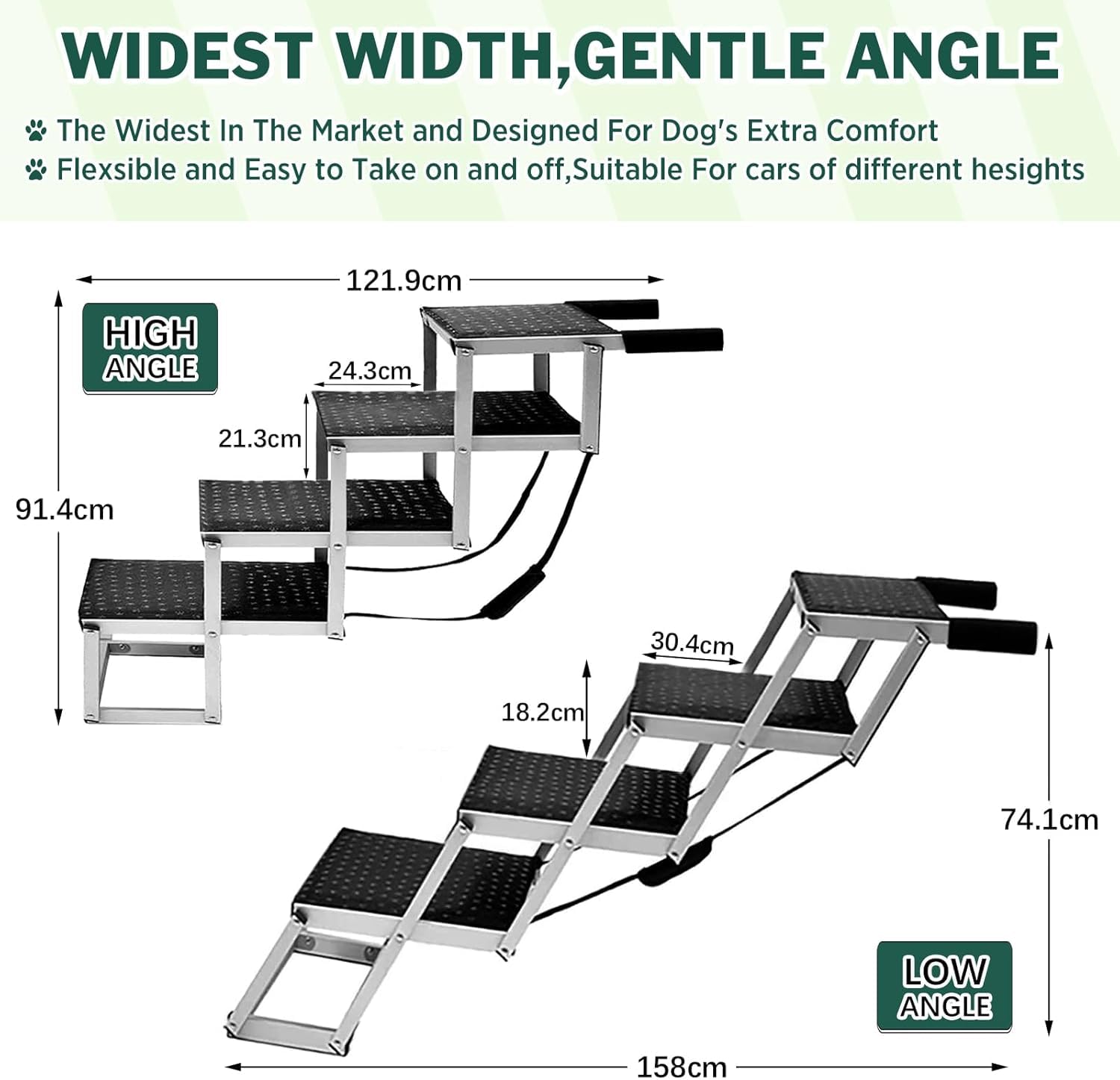 WIDEST WIDTH,GENTLE ANGLE

The Widest In The Market and Designed For Dog's Extra Comfort

Flexsible and Easy to Take on and off,Suitable For cars of different hesights

121.9cm

HIGH ANGLE

24.3cm

21.3cm

91.4cm

30.4cm

18.2cm

74.1cm

LOW ANGLE

158cm