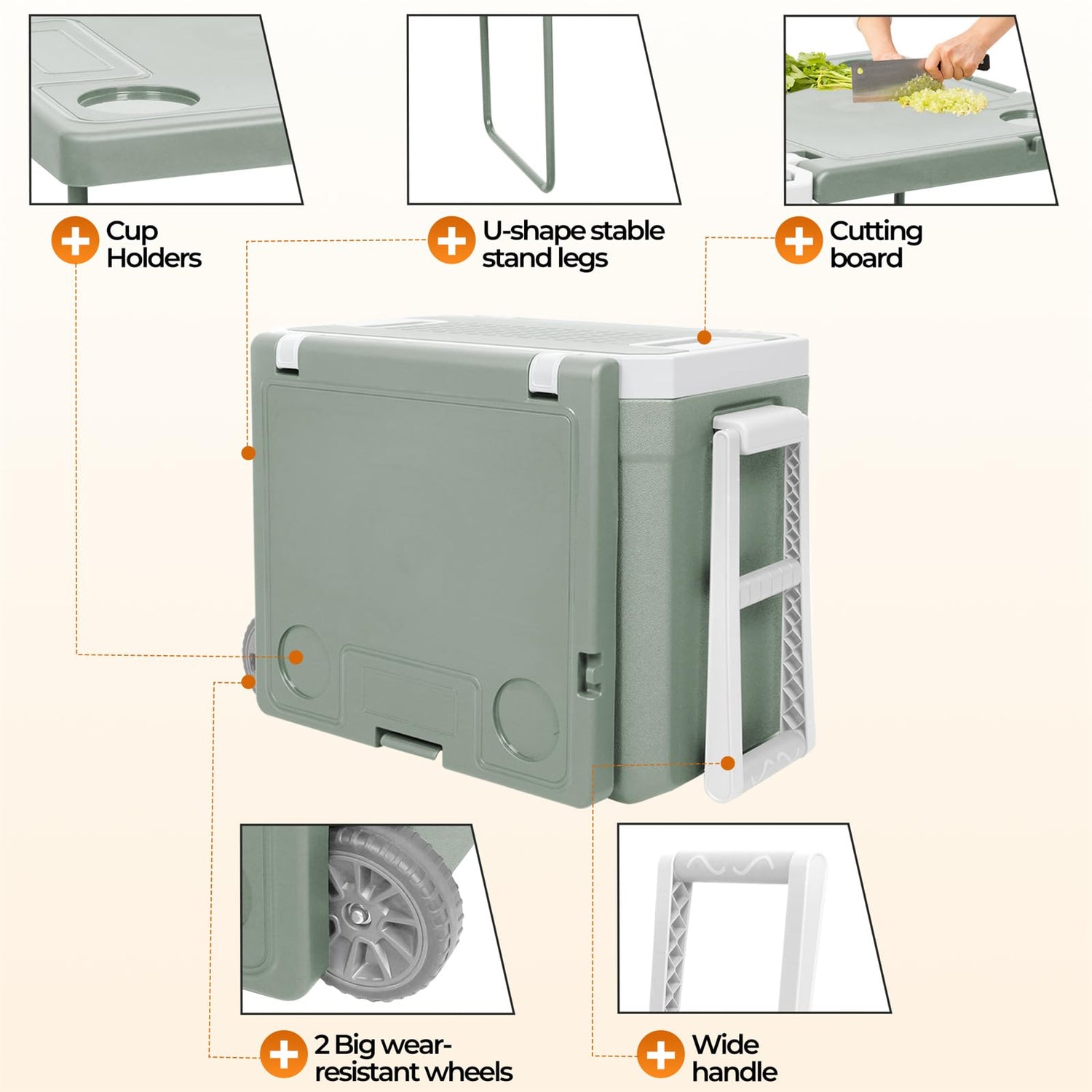 Cup Holders

U-shape stable stand legs

Cutting board

2 Big wear-resistant wheels

Wide handle