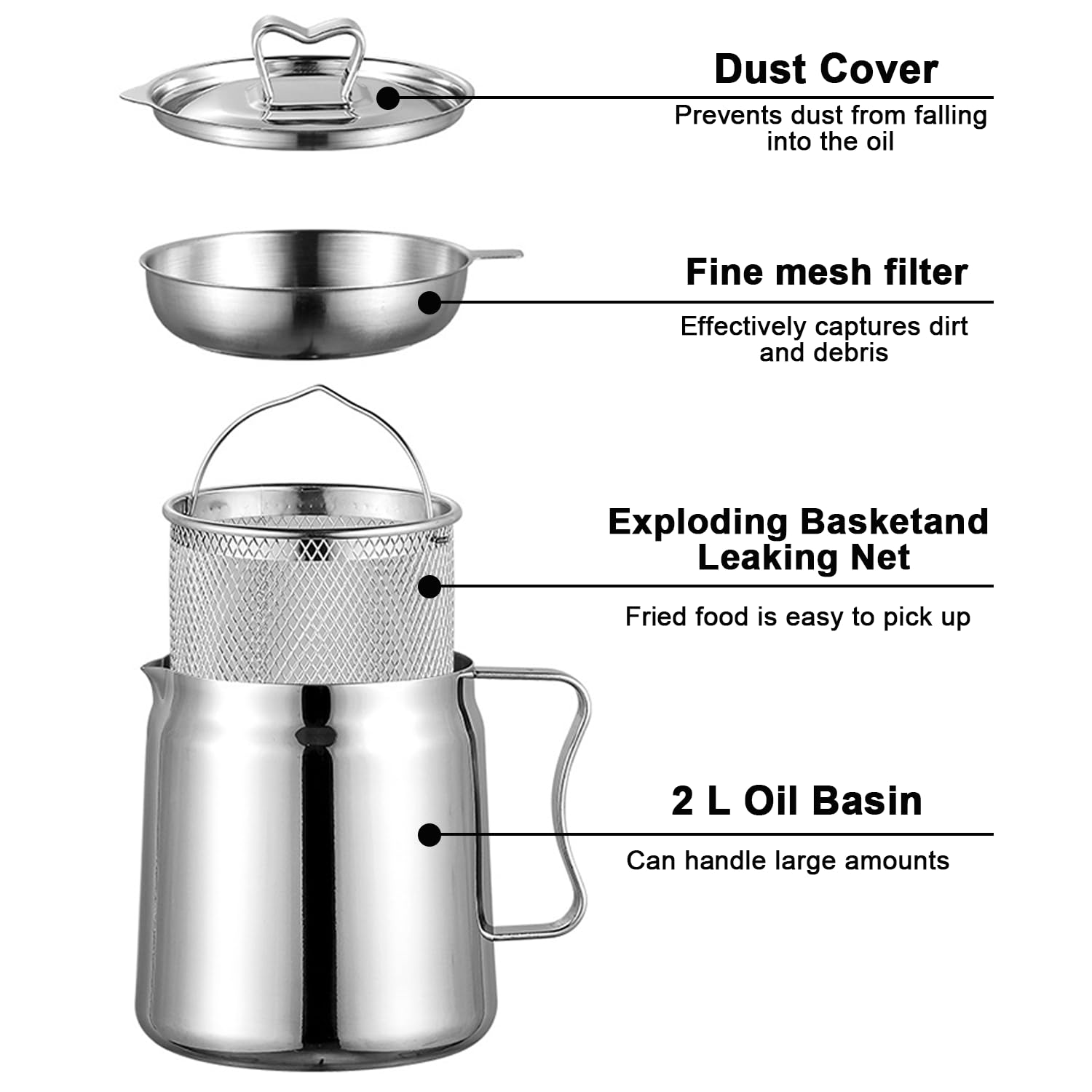 Dust Cover
Prevents dust from falling into the oil

Fine mesh filter
Effectively captures dirt and debris

Exploding Basketand Leaking Net
Fried food is easy to pick up

2 L Oil Basin
Can handle large amounts