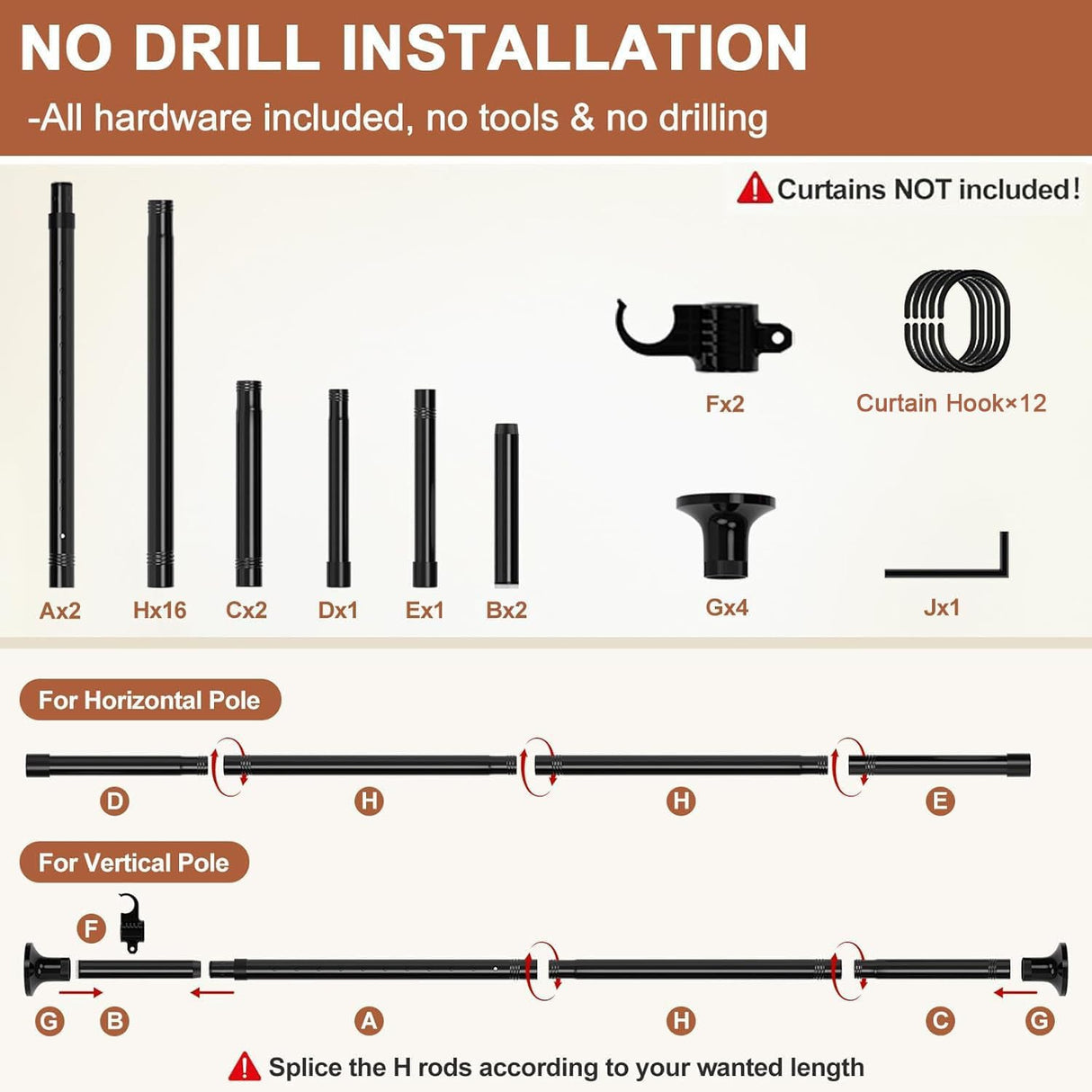 NO DRILL INSTALLATION

-All hardware included, no tools & no drilling

Curtains NOT included!

Ax2 Hx16 Cx2 Dx1 Ex1 Bx2

Fx2

Curtain Hook×12

Gx4

Jx1

For Horizontal Pole

D H H E

For Vertical Pole

F

G B A H C G

Splice the H rods according to your wanted length