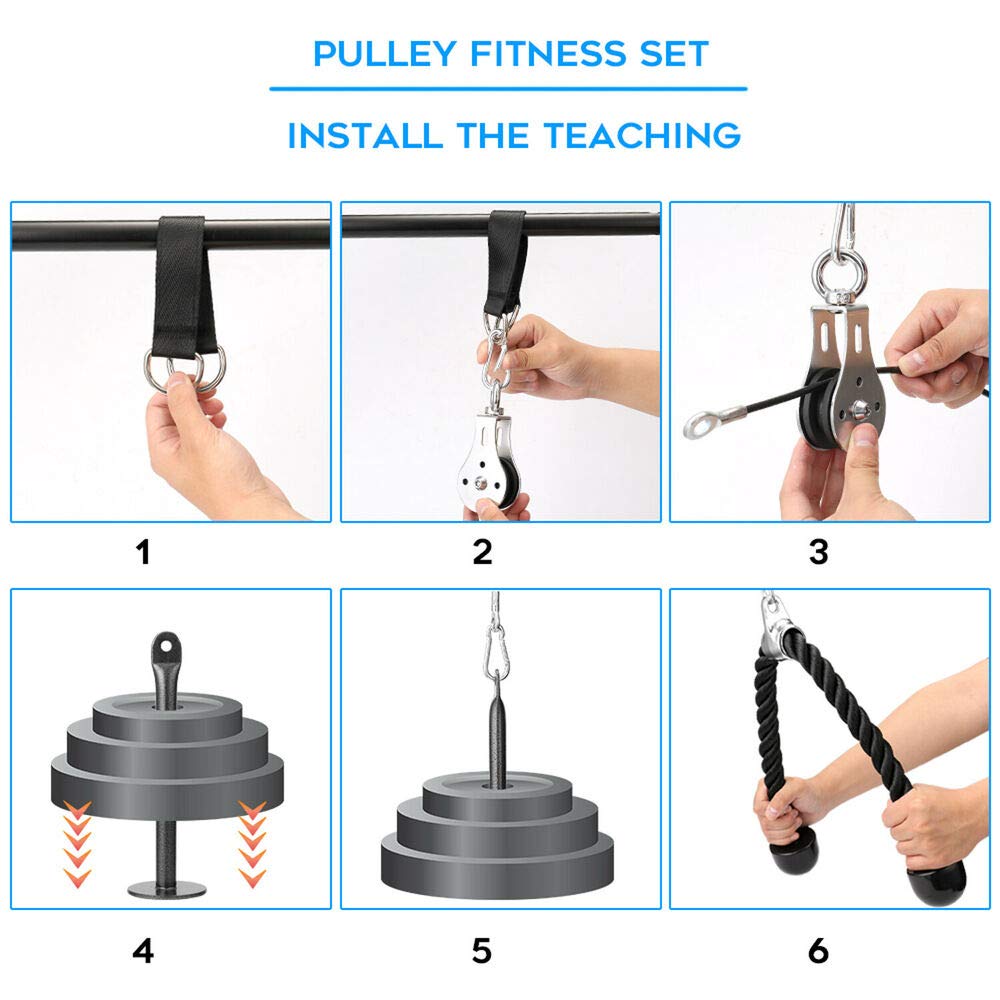 PULLEY FITNESS SET

INSTALL THE TEACHING

1

2

3

4

5

6