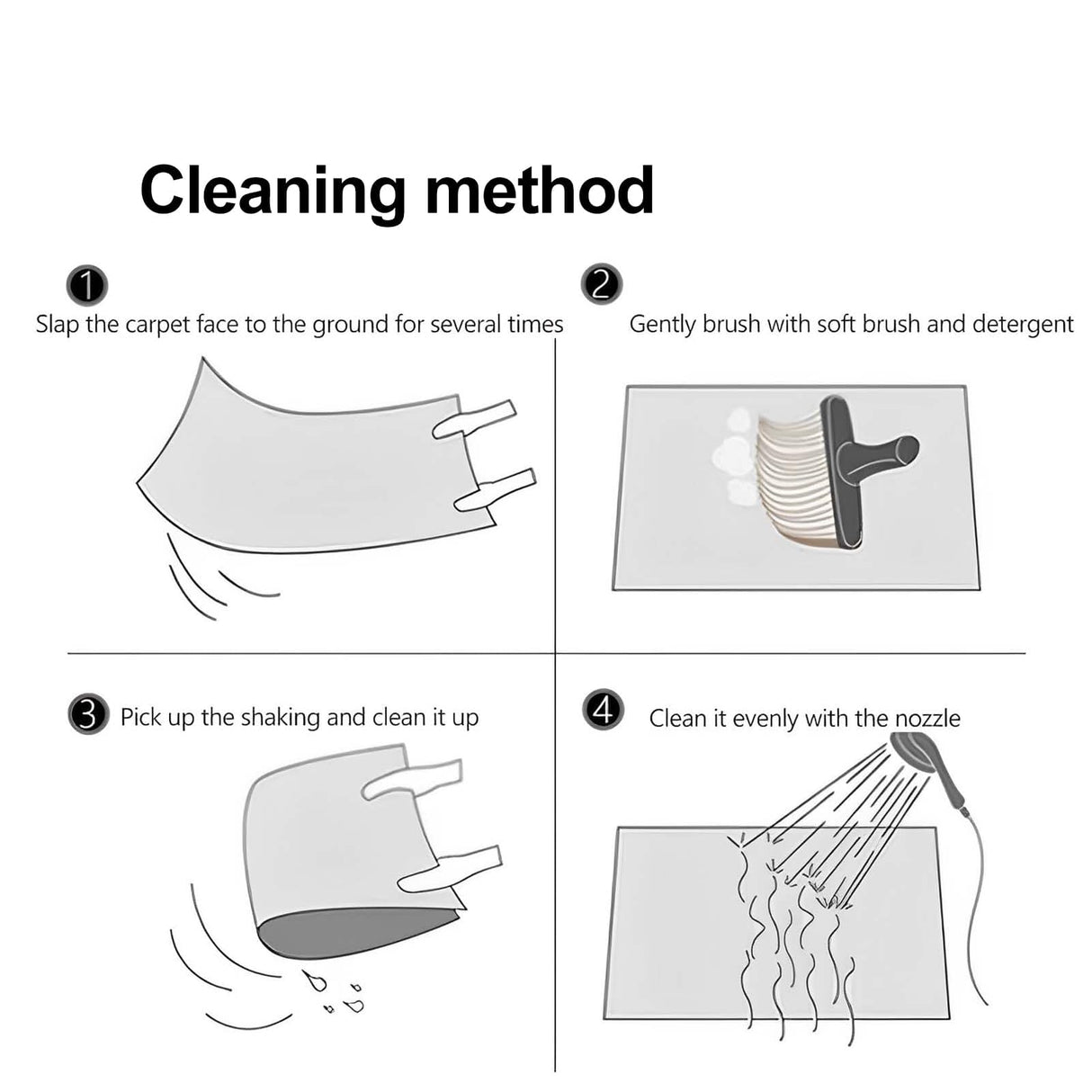 Cleaning method

1
Slap the carpet face to the ground for several times

2
Gently brush with soft brush and detergent

3 Pick up the shaking and clean it up

4 Clean it evenly with the nozzle