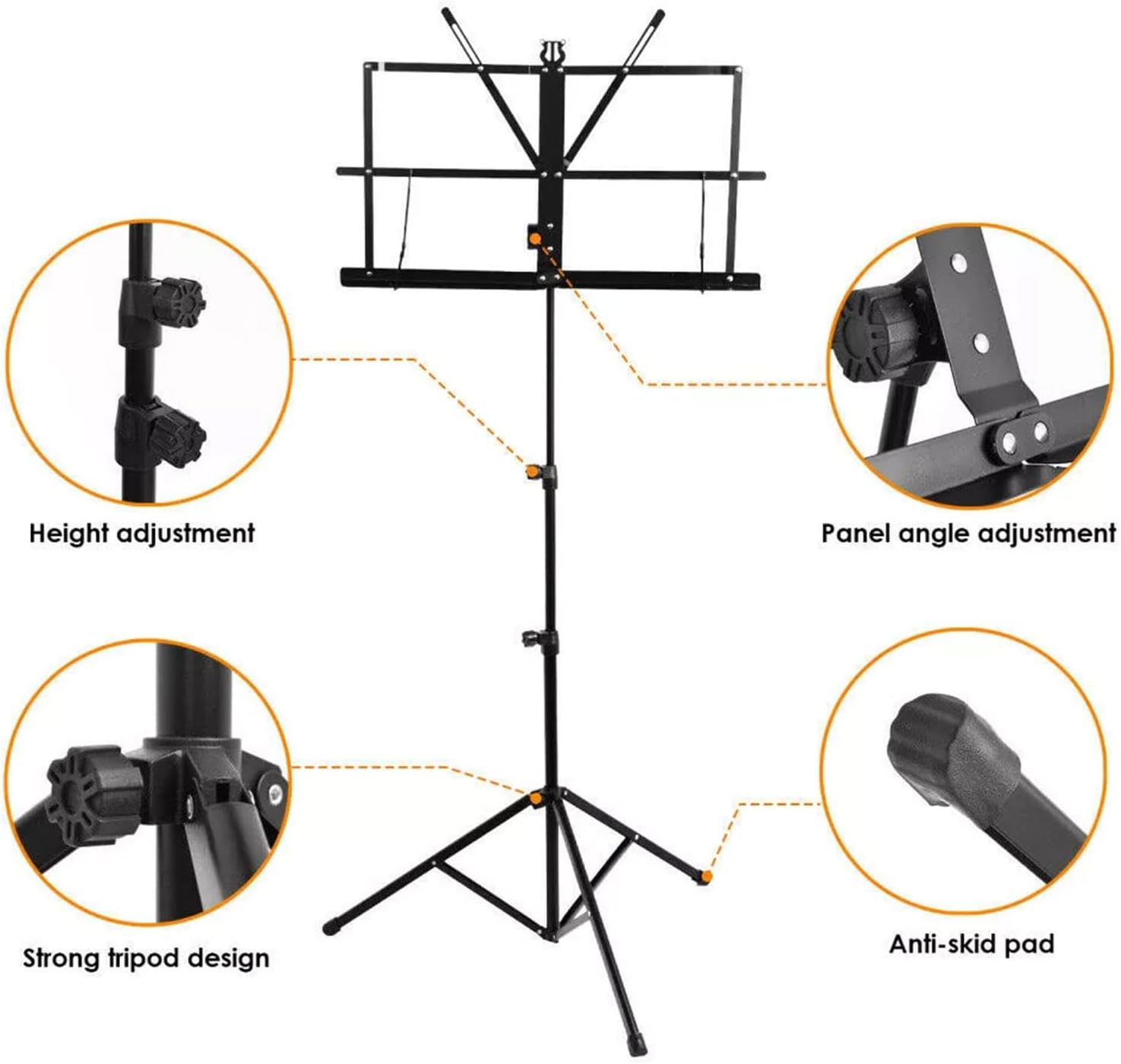 Height adjustment

Panel angle adjustment

Strong tripod design

Anti-skid pad