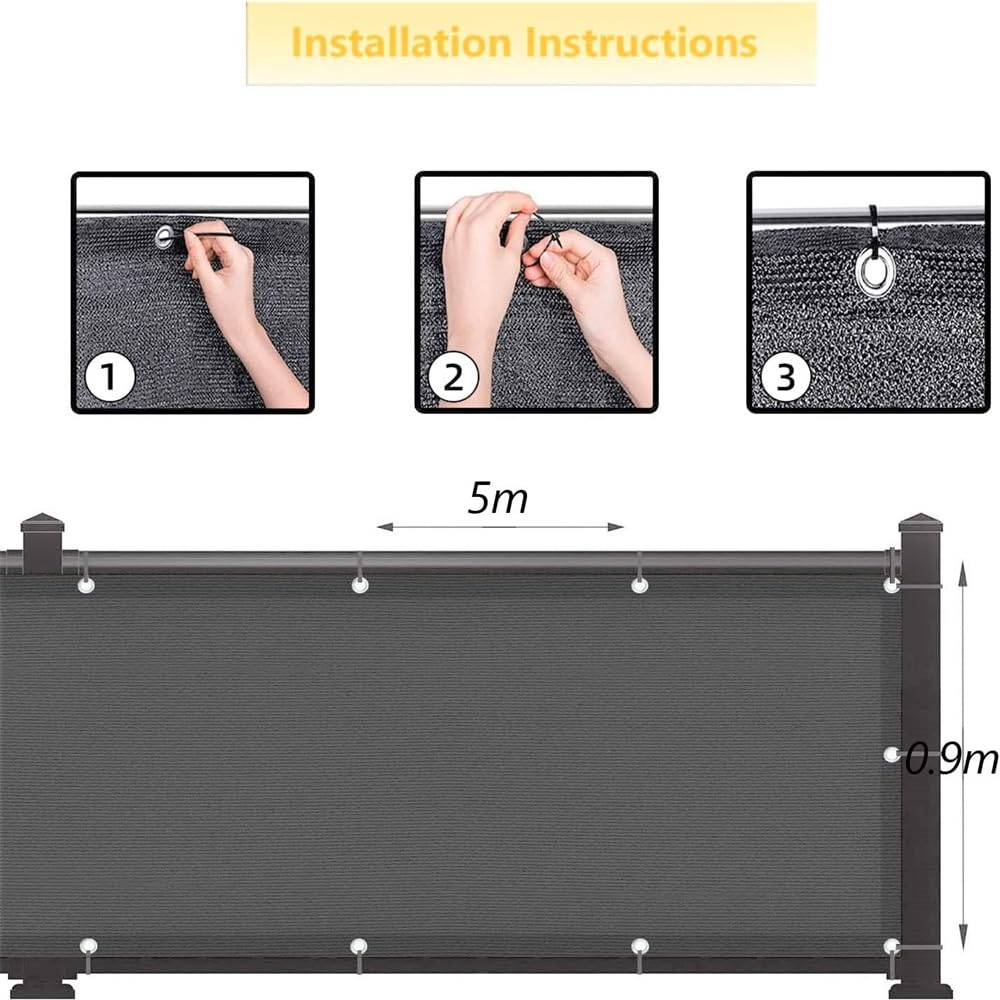 Installation Instructions

1

2

3

5m

0.9m