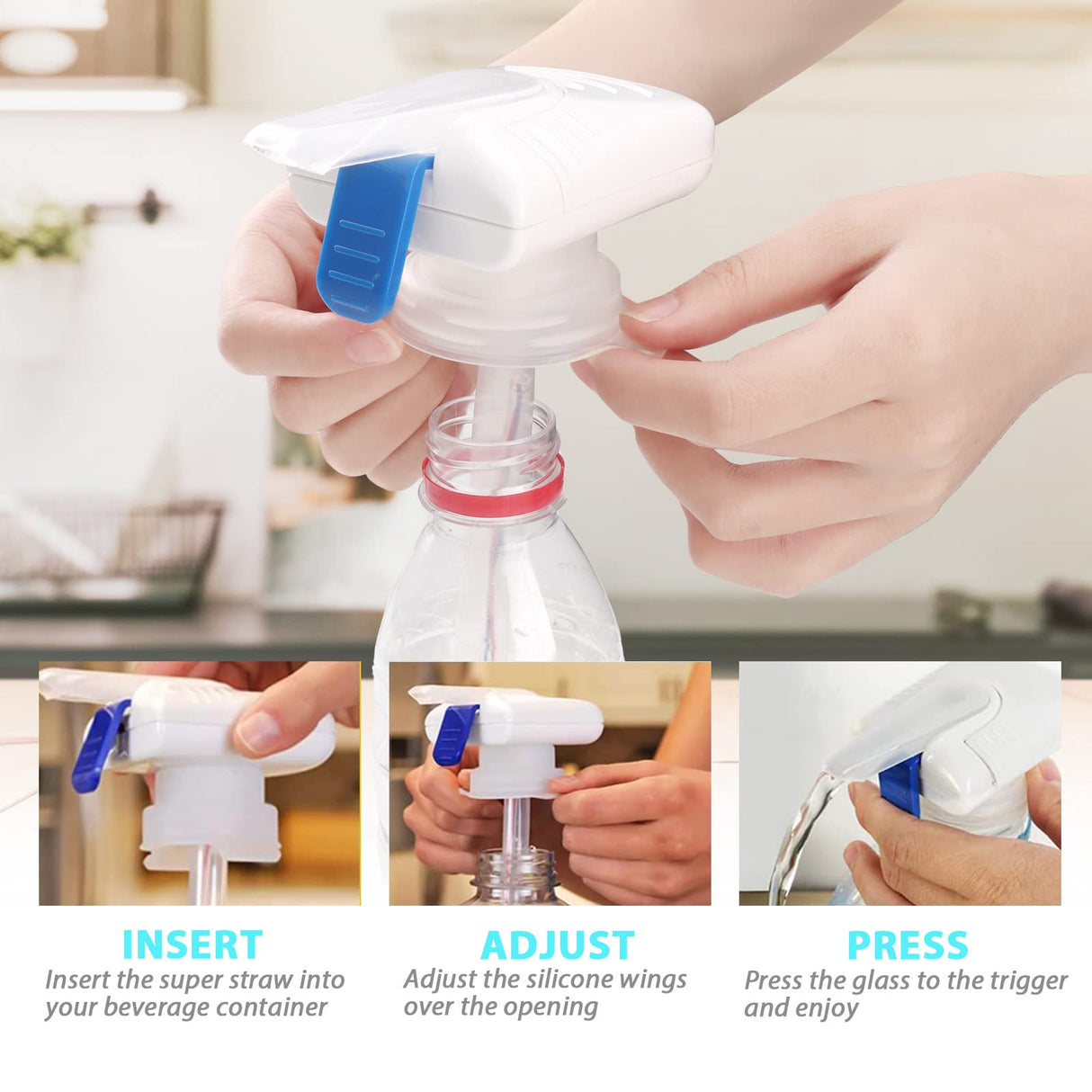 INSERT
Insert the super straw into your beverage container

ADJUST
Adjust the silicone wings over the opening

PRESS
Press the glass to the trigger and enjoy