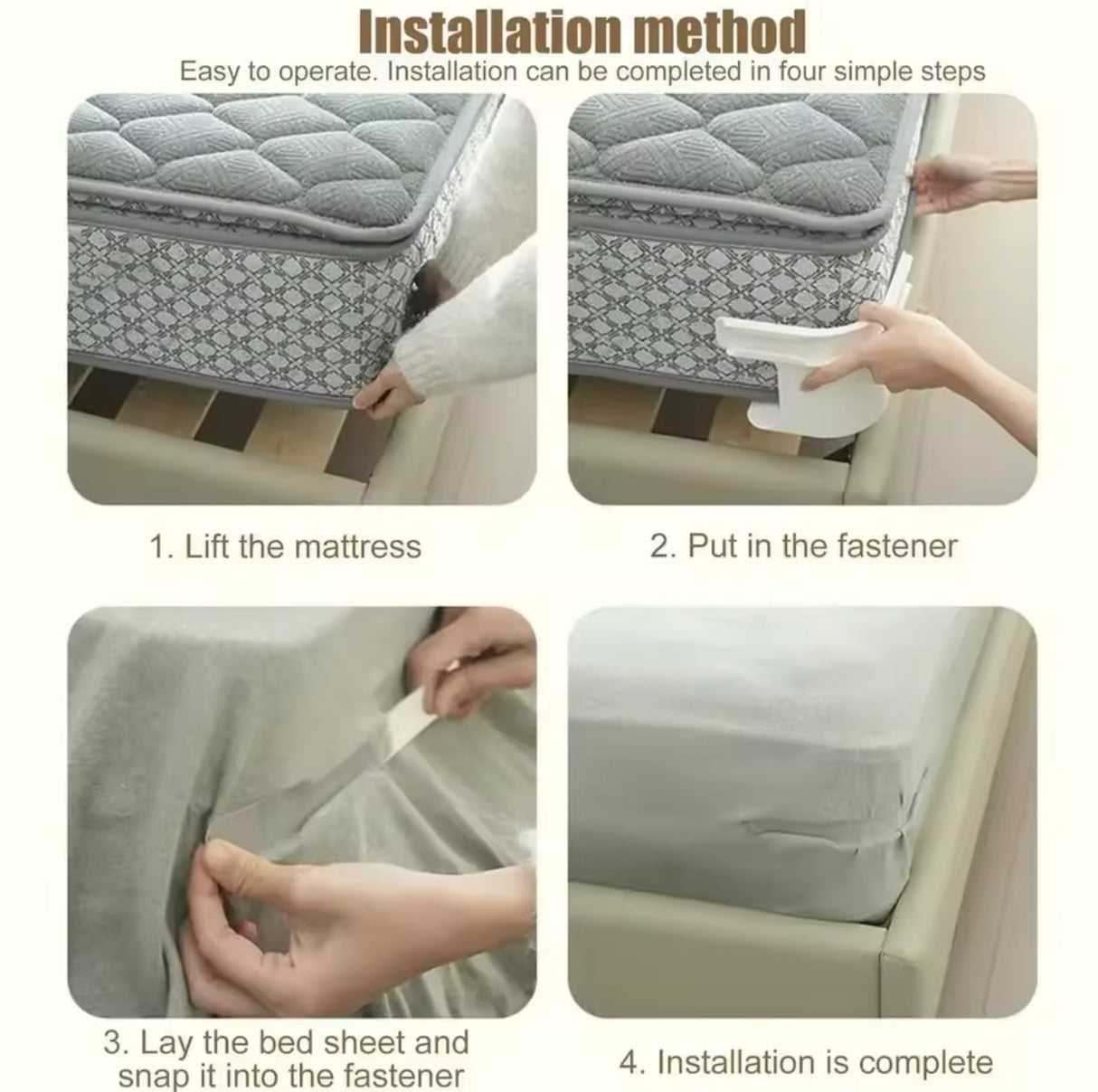 Installation method

Easy to operate. Installation can be completed in four simple steps

1. Lift the mattress

2. Put in the fastener

3. Lay the bed sheet and snap it into the fastener

4. Installation is complete