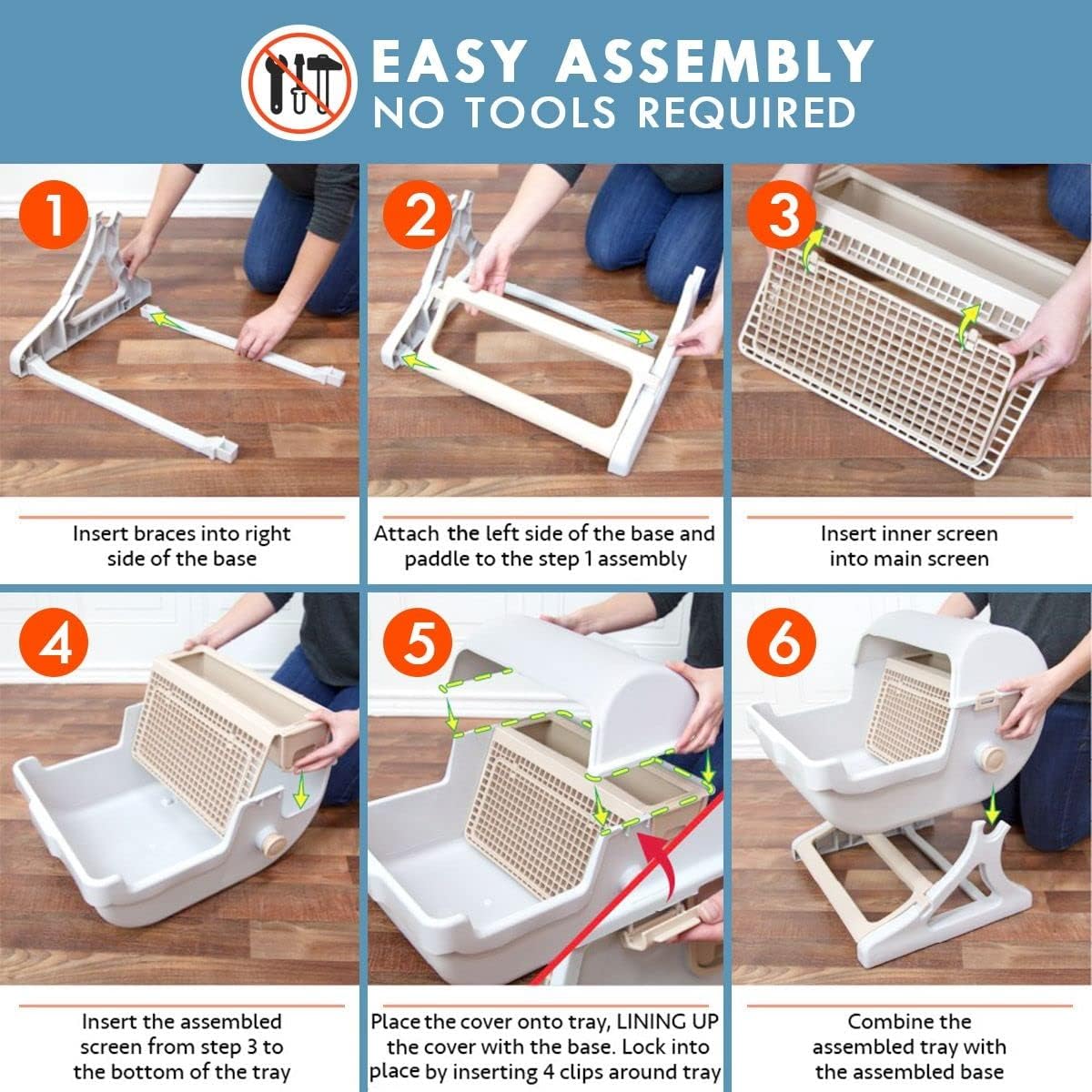 EASY ASSEMBLY
NO TOOLS REQUIRED

1

Insert braces into right side of the base

2

Attach the left side of the base and paddle to the step 1 assembly

3

Insert inner screen into main screen

4

Insert the assembled screen from step 3 to the bottom of the tray

5

Place the cover onto tray, LINING UP the cover with the base. Lock into place by inserting 4 clips around tray

6

Combine the assembled tray with the assembled base