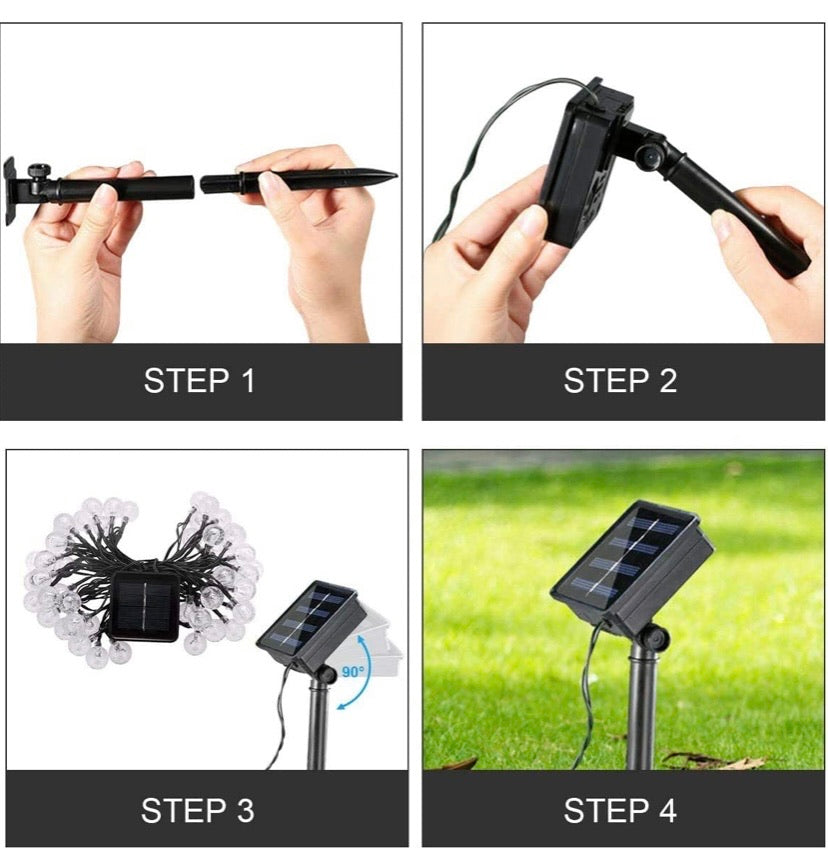 STEP 1

STEP 2

90°

STEP 3

STEP 4