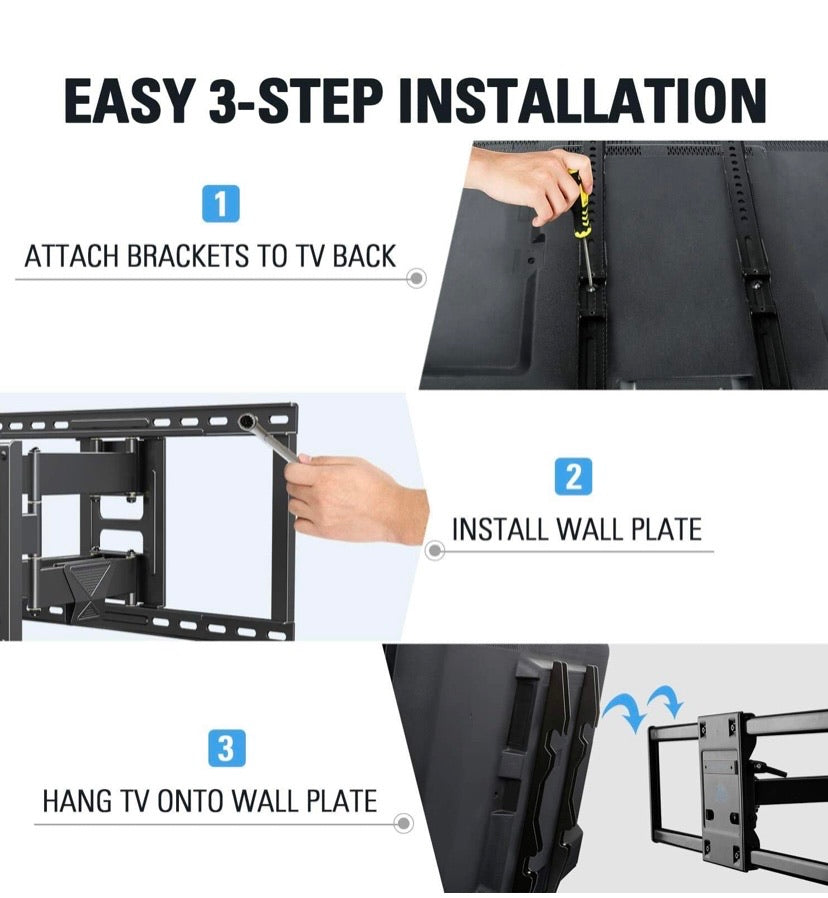 EASY 3-STEP INSTALLATION

1
ATTACH BRACKETS TO TV BACK

2
INSTALL WALL PLATE

3
HANG TV ONTO WALL PLATE