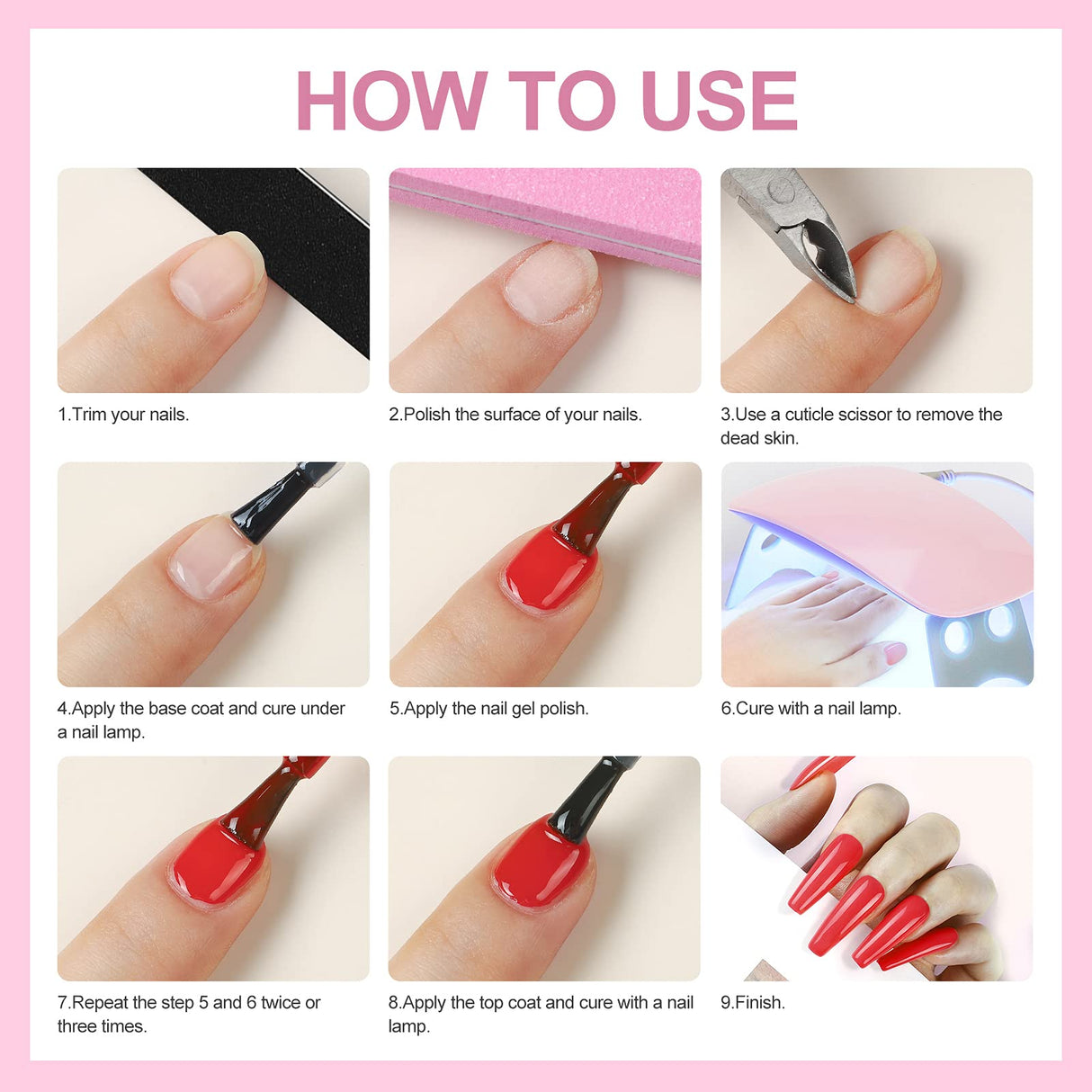 HOW TO USE

1.Trim your nails.

2.Polish the surface of your nails.

3.Use a cuticle scissor to remove the dead skin.

4.Apply the base coat and cure under a nail lamp.

5.Apply the nail gel polish.

6.Cure with a nail lamp.

7.Repeat the step 5 and 6 twice or three times.

8.Apply the top coat and cure with a nail lamp.

9.Finish.