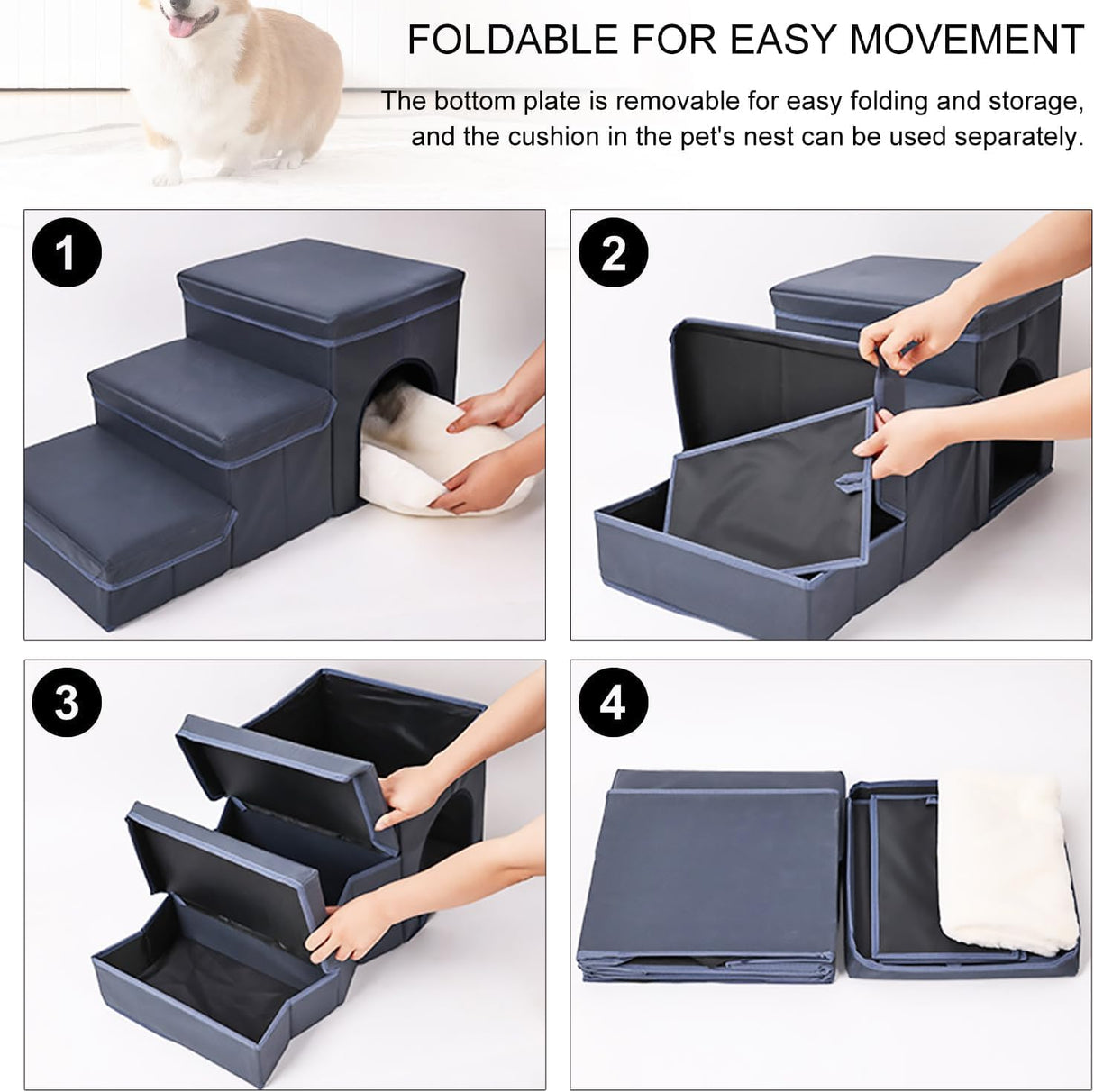 FOLDABLE FOR EASY MOVEMENT

The bottom plate is removable for easy folding and storage, and the cushion in the pet's nest can be used separately.

1

2

3

4