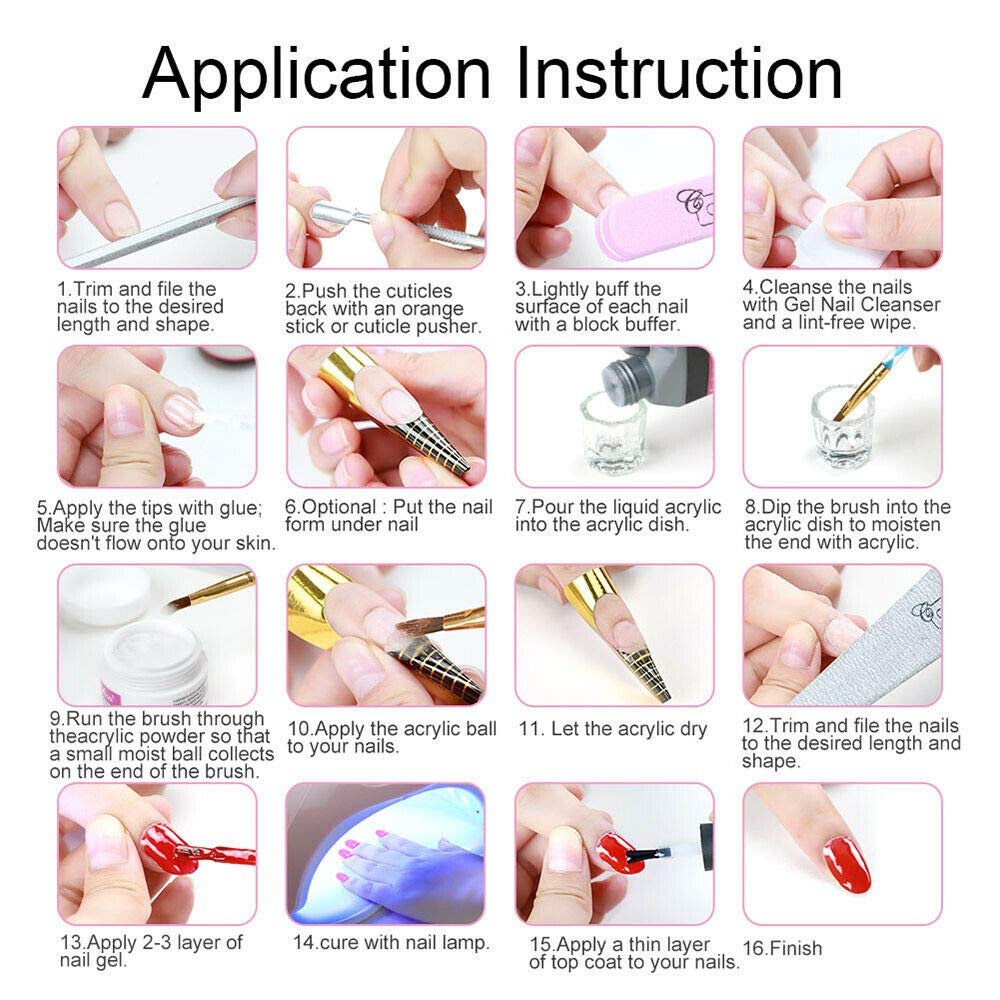 Application Instruction

1.Trim and file the nails to the desired length and shape.

2.Push the cuticles back with an orange stick or cuticle pusher.

3.Lightly buff the surface of each nail with a block buffer.

4.Cleanse the nails with Gel Nail Cleanser and a lint-free wipe.

5.Apply the tips with glue; Make sure the glue doesn't flow onto your skin.

6.Optional : Put the nail form under nail

7.Pour the liquid acrylic into the acrylic dish.

8.Dip the brush into the acrylic dish to moisten the end with acrylic.

9.Run the brush through theacrylic powder so that a small moist ball collects on the end of the brush.

10.Apply the acrylic ball to your nails.

11. Let the acrylic dry

12.Trim and file the nails to the desired length and shape.

13.Apply 2-3 layer of nail gel.

14.cure with nail lamp.

15.Apply a thin layer of top coat to your nails.

16.Finish