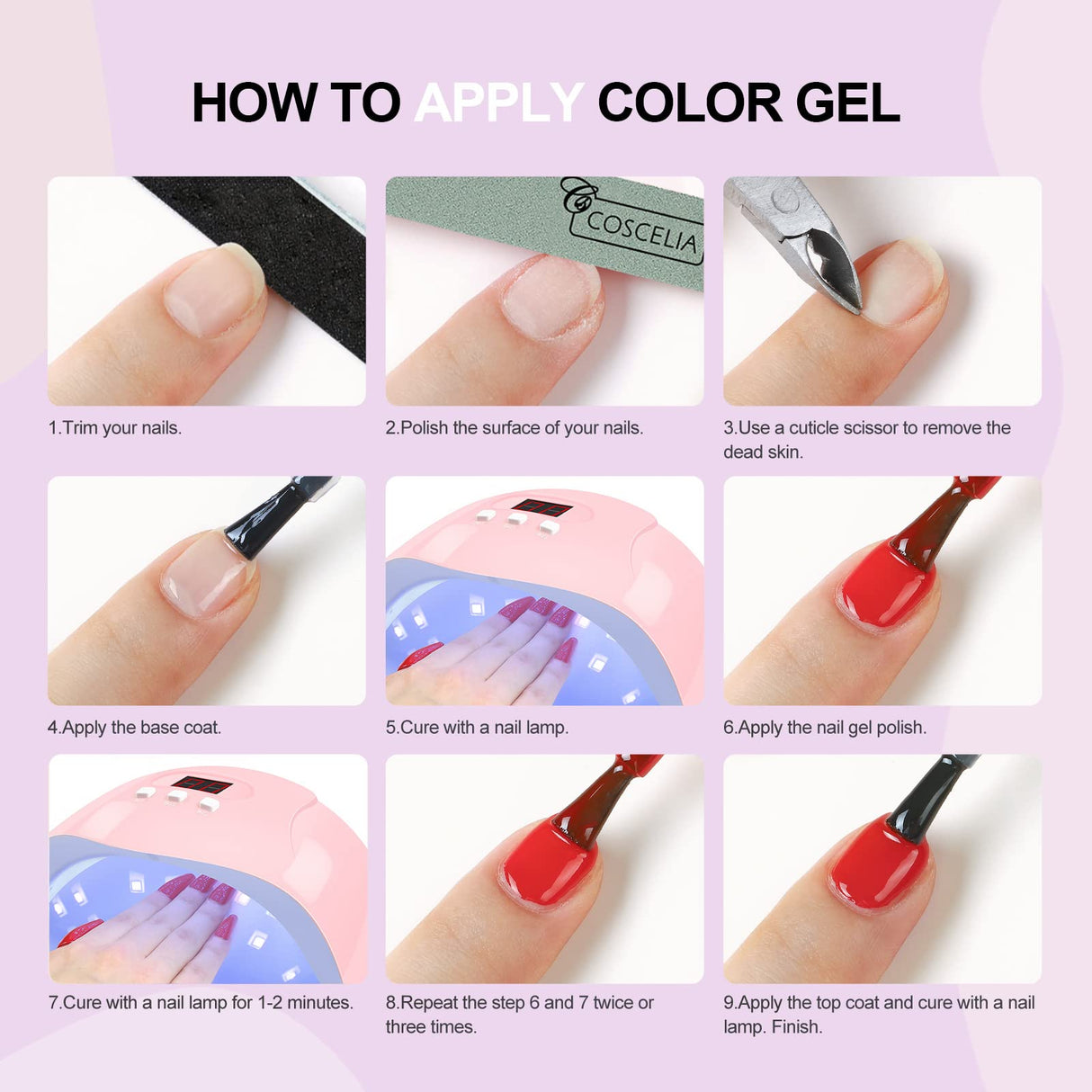 HOW TO APPLY COLOR GEL

COSCELIA

1.Trim your nails.

2.Polish the surface of your nails.

3.Use a cuticle scissor to remove the dead skin.

4.Apply the base coat.

5.Cure with a nail lamp.

6.Apply the nail gel polish.

7.Cure with a nail lamp for 1-2 minutes.

8.Repeat the step 6 and 7 twice or three times.

9.Apply the top coat and cure with a nail lamp. Finish.