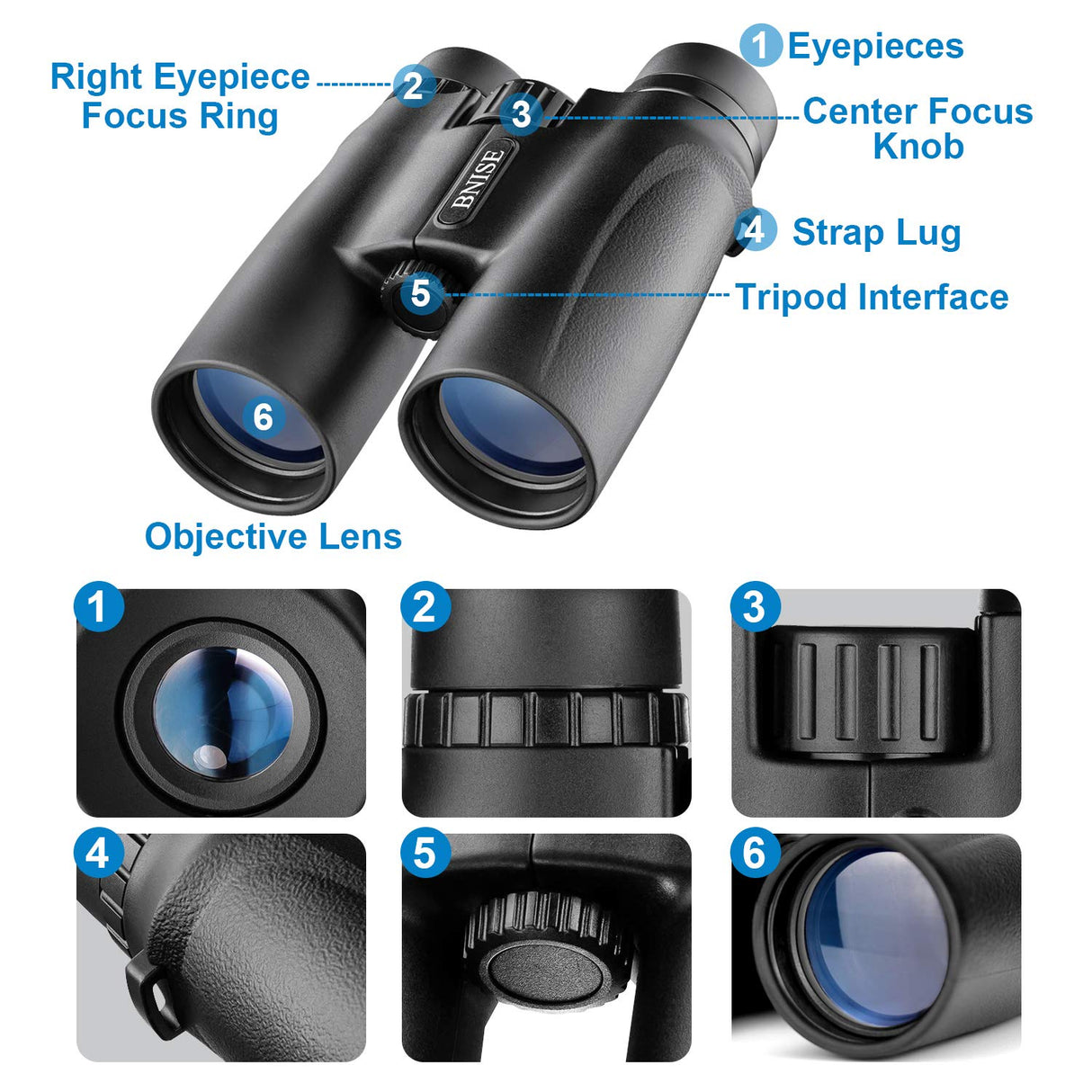 1 Eyepieces

Right Eyepiece Focus Ring 2

3 Center Focus Knob

BNISE

4 Strap Lug

5 Tripod Interface

6

Objective Lens

1

2

3

4

5

6