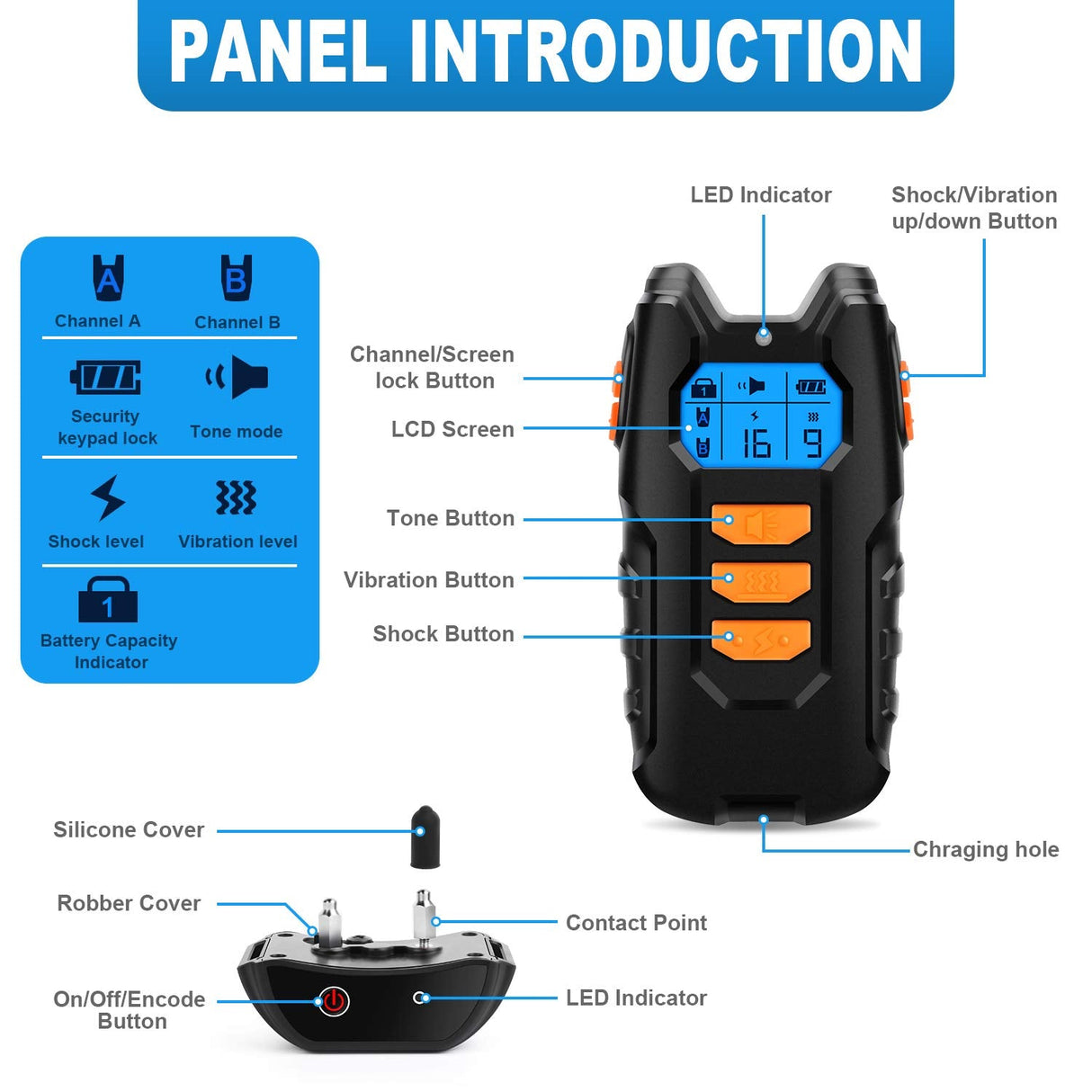 PANEL INTRODUCTION

A
Channel A
B
Channel B
Security keypad lock
Tone mode
Shock level
Vibration level
1
Battery Capacity Indicator

LED Indicator
Shock/Vibration up/down Button
Channel/Screen lock Button
LCD Screen
1
A
B
16
9
Tone Button
Vibration Button
Shock Button
Chraging hole

Silicone Cover
Robber Cover
Contact Point
On/Off/Encode Button
LED Indicator