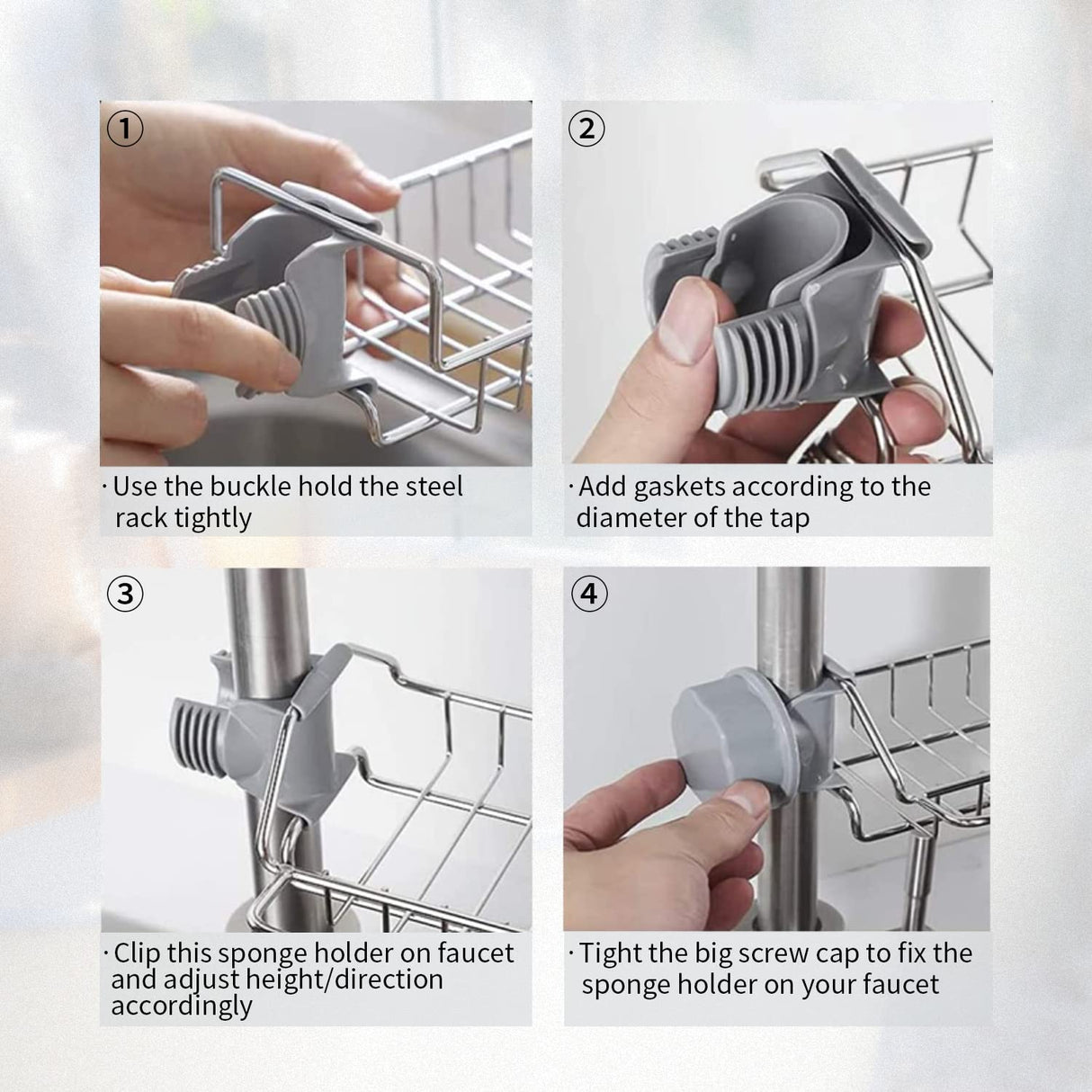 ①

· Use the buckle hold the steel rack tightly

②

· Add gaskets according to the diameter of the tap

③

· Clip this sponge holder on faucet and adjust height/direction accordingly

④

· Tight the big screw cap to fix the sponge holder on your faucet