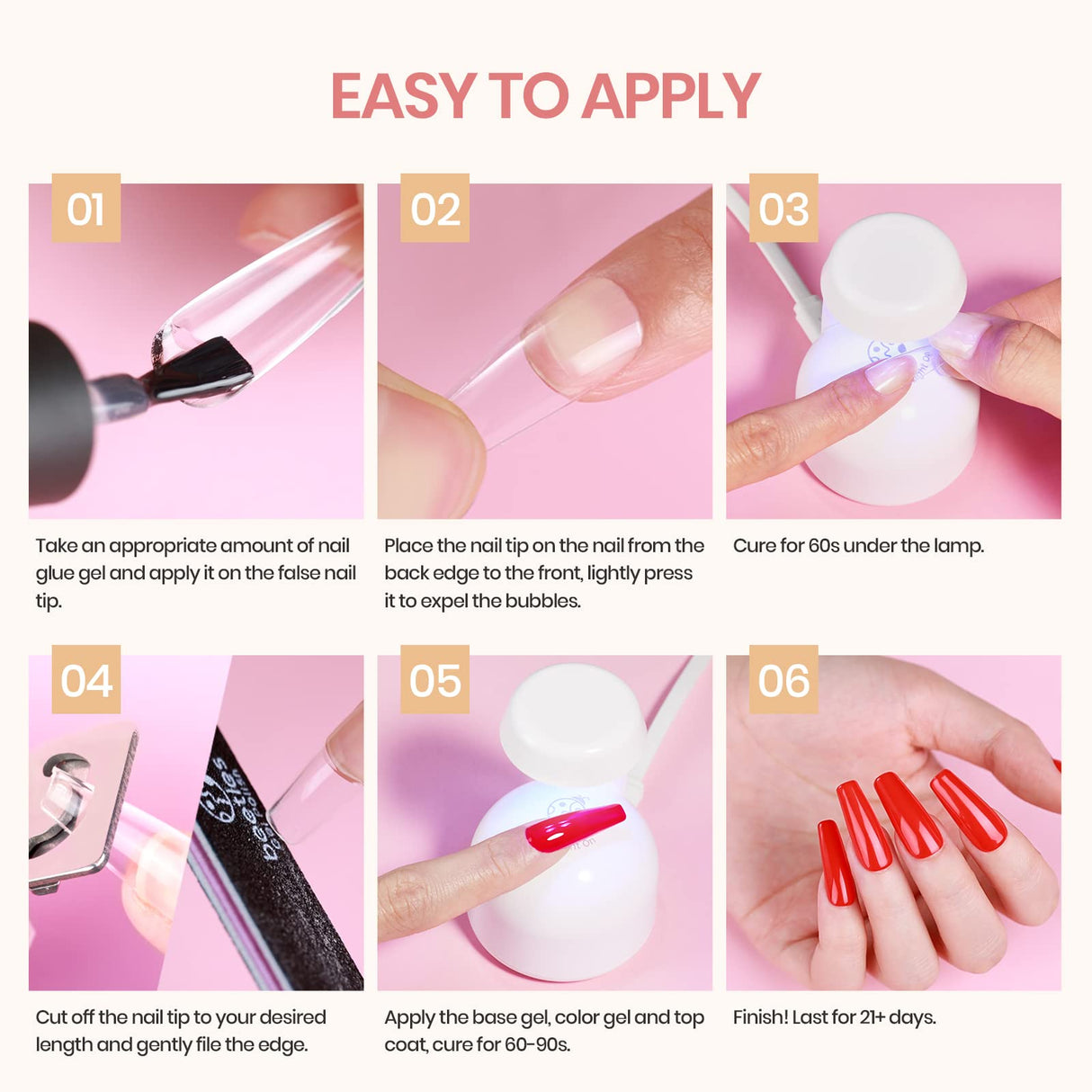 EASY TO APPLY

01

Take an appropriate amount of nail glue gel and apply it on the false nail tip.

02

Place the nail tip on the nail from the back edge to the front, lightly press it to expel the bubbles.

03

Cure for 60s under the lamp.

04

beetles

Cut off the nail tip to your desired length and gently file the edge.

05

Apply the base gel, color gel and top coat, cure for 60-90s.

06

Finish! Last for 21+ days.