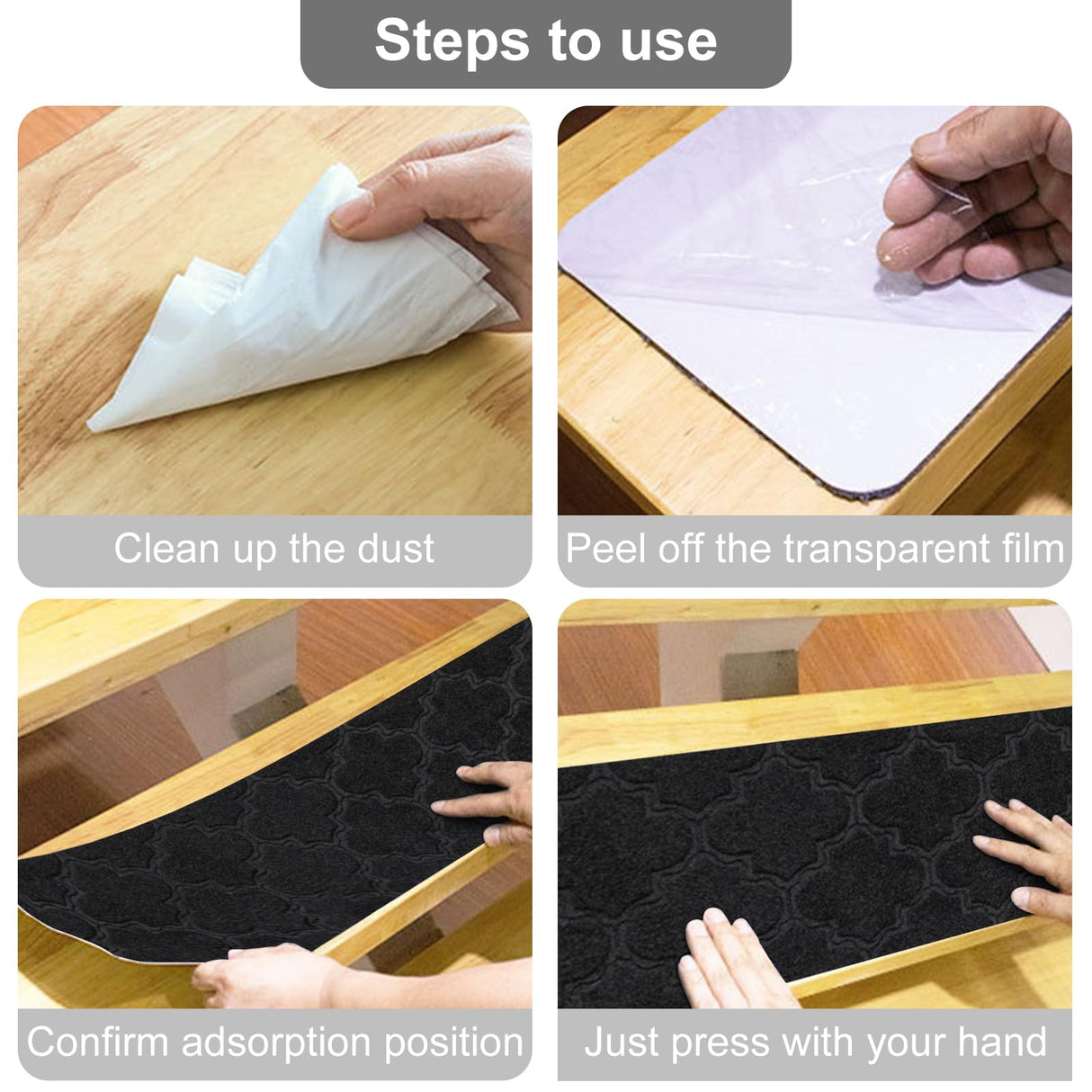 Steps to use

Clean up the dust

Peel off the transparent film

Confirm adsorption position

Just press with your hand