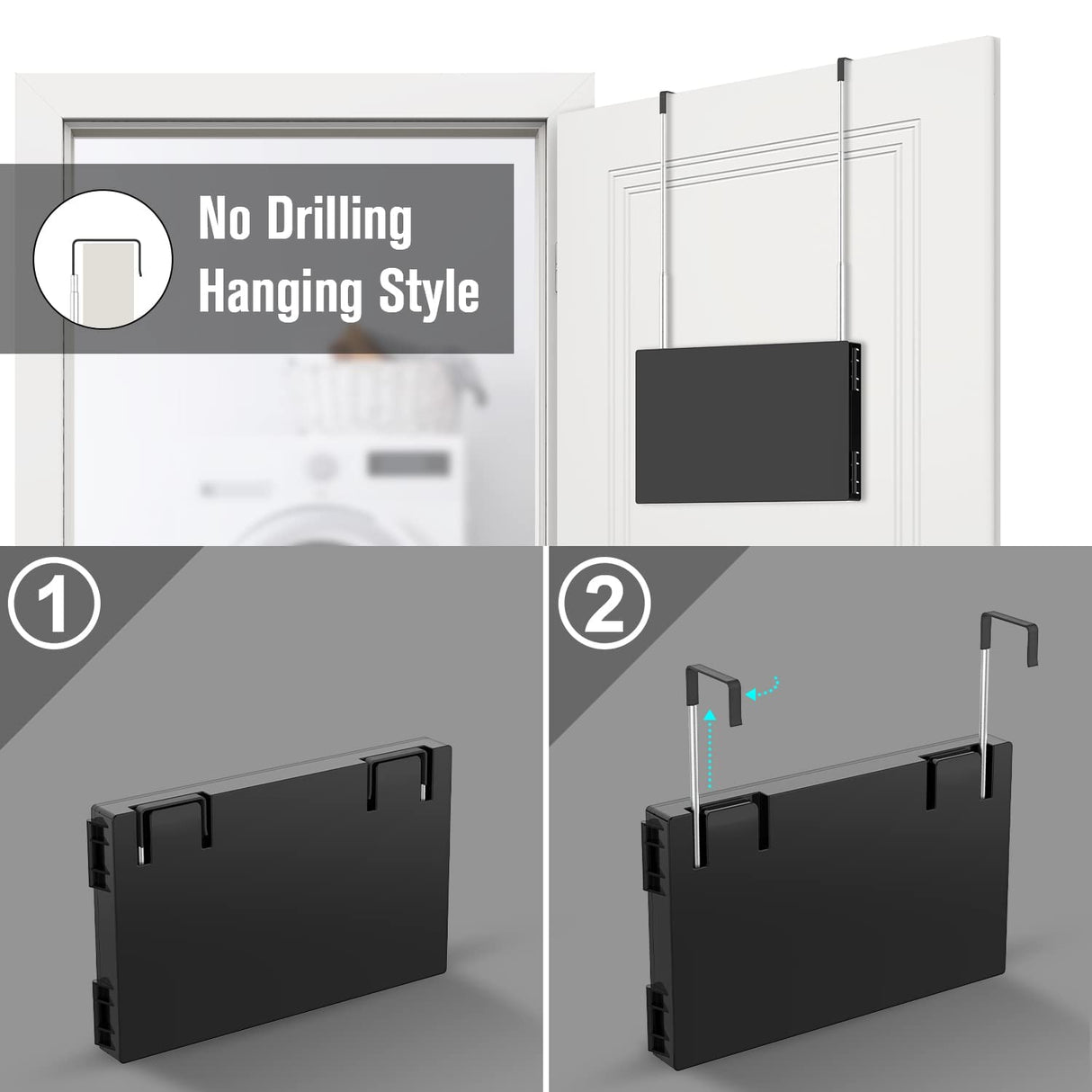 No Drilling
Hanging Style

1

2