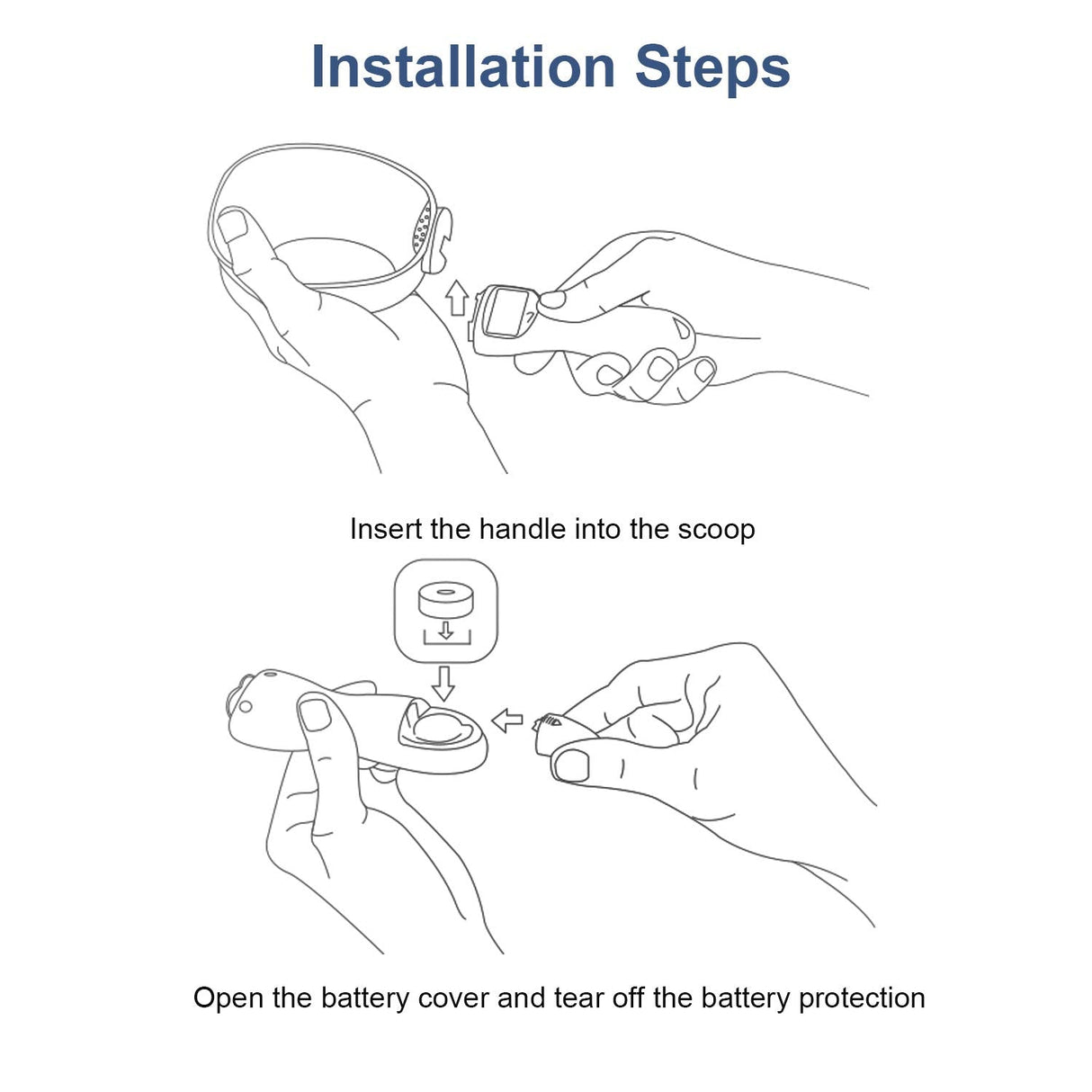 Installation Steps

Insert the handle into the scoop

Open the battery cover and tear off the battery protection