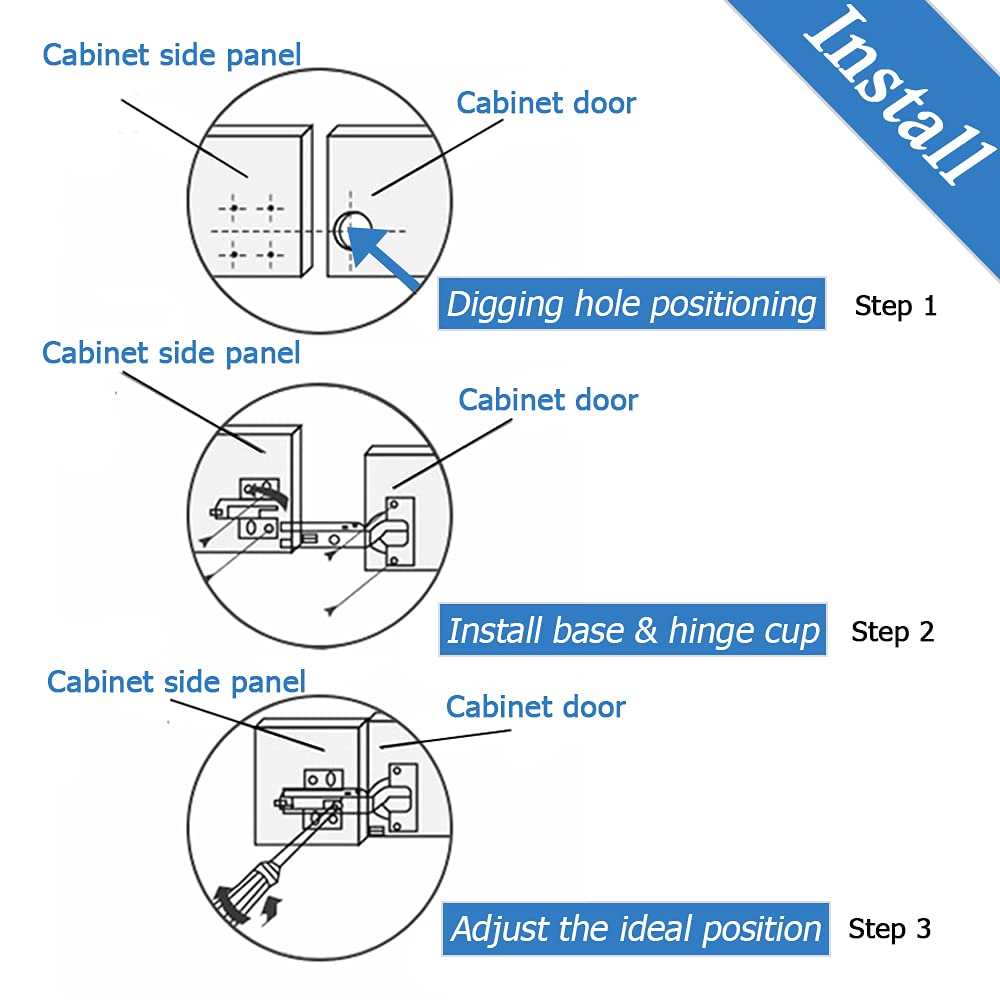 Install

Cabinet side panel

Cabinet door

Digging hole positioning

Step 1

Cabinet side panel

Cabinet door

Install base & hinge cup

Step 2

Cabinet side panel

Cabinet door

Adjust the ideal position

Step 3