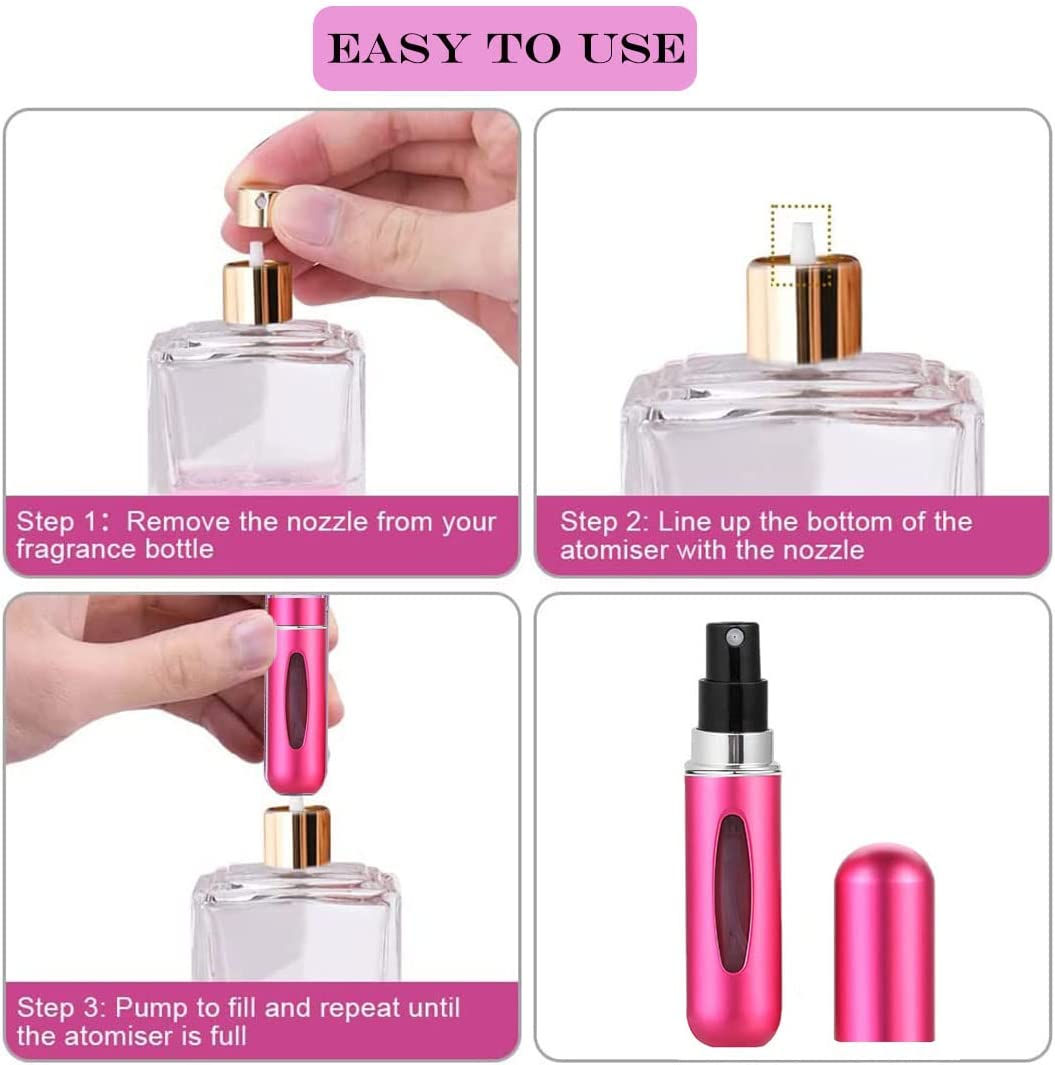 EASY TO USE

Step 1： Remove the nozzle from your fragrance bottle

Step 2: Line up the bottom of the atomiser with the nozzle

Step 3: Pump to fill and repeat until the atomiser is full