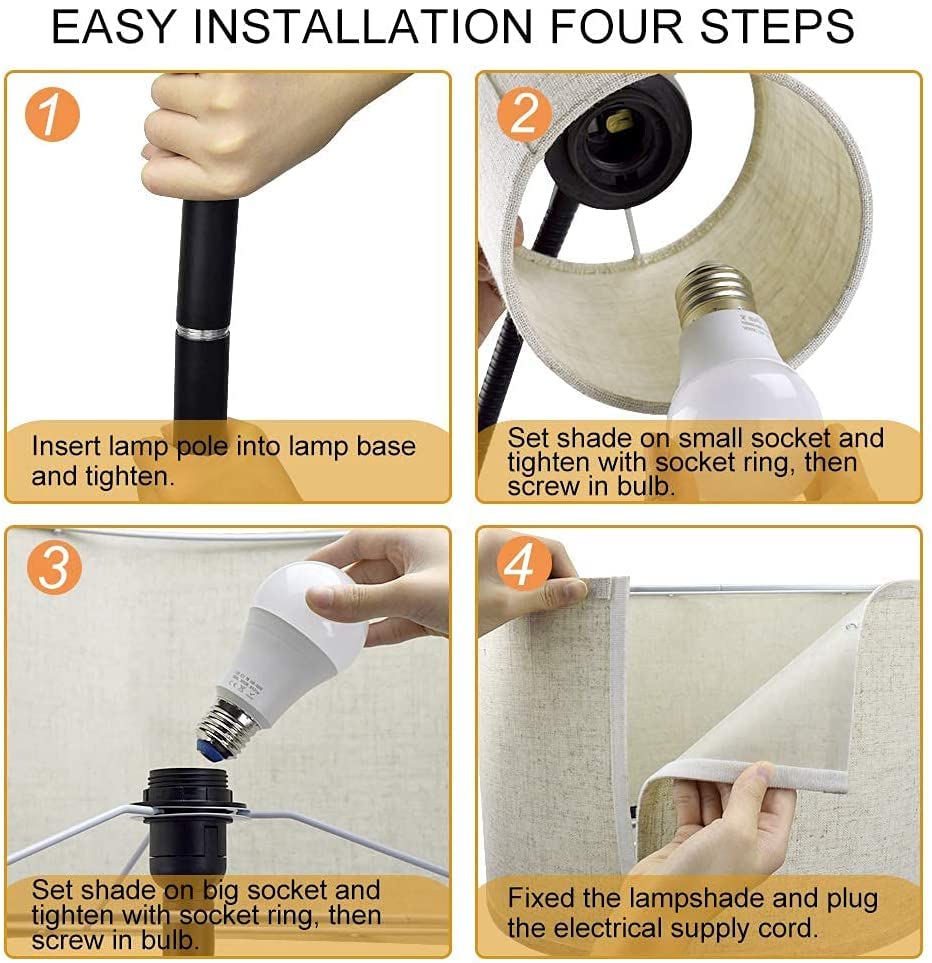 EASY INSTALLATION FOUR STEPS

1

Insert lamp pole into lamp base and tighten.

2

Set shade on small socket and tighten with socket ring, then screw in bulb.

3

Set shade on big socket and tighten with socket ring, then screw in bulb.

4

Fixed the lampshade and plug the electrical supply cord.