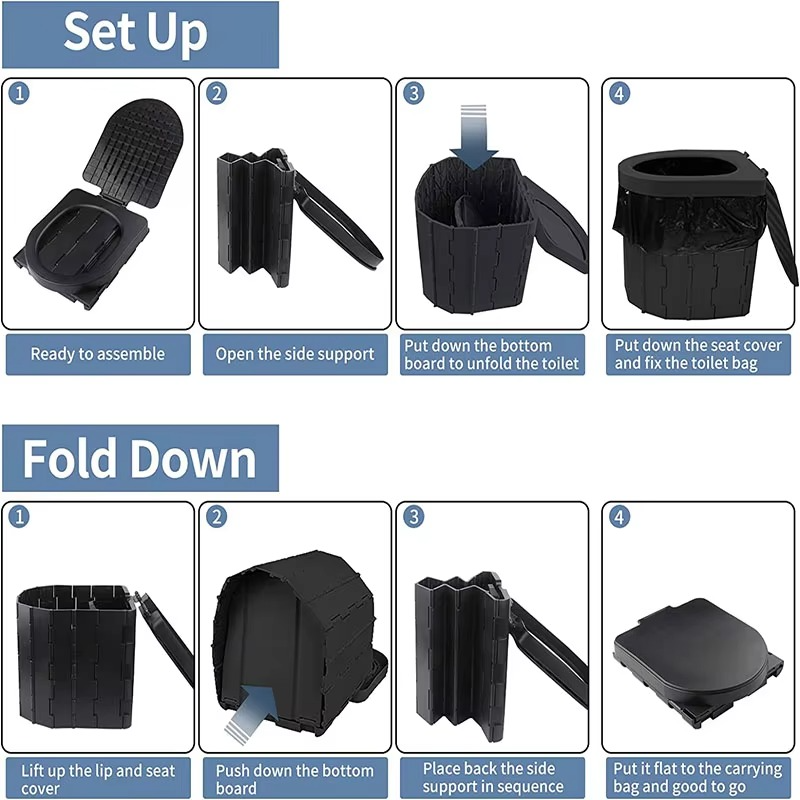 Set Up

1

Ready to assemble

2

Open the side support

3

Put down the bottom board to unfold the toilet

4

Put down the seat cover and fix the toilet bag

Fold Down

1

Lift up the lip and seat cover

2

Push down the bottom board

3

Place back the side support in sequence

4

Put it flat to the carrying bag and good to go