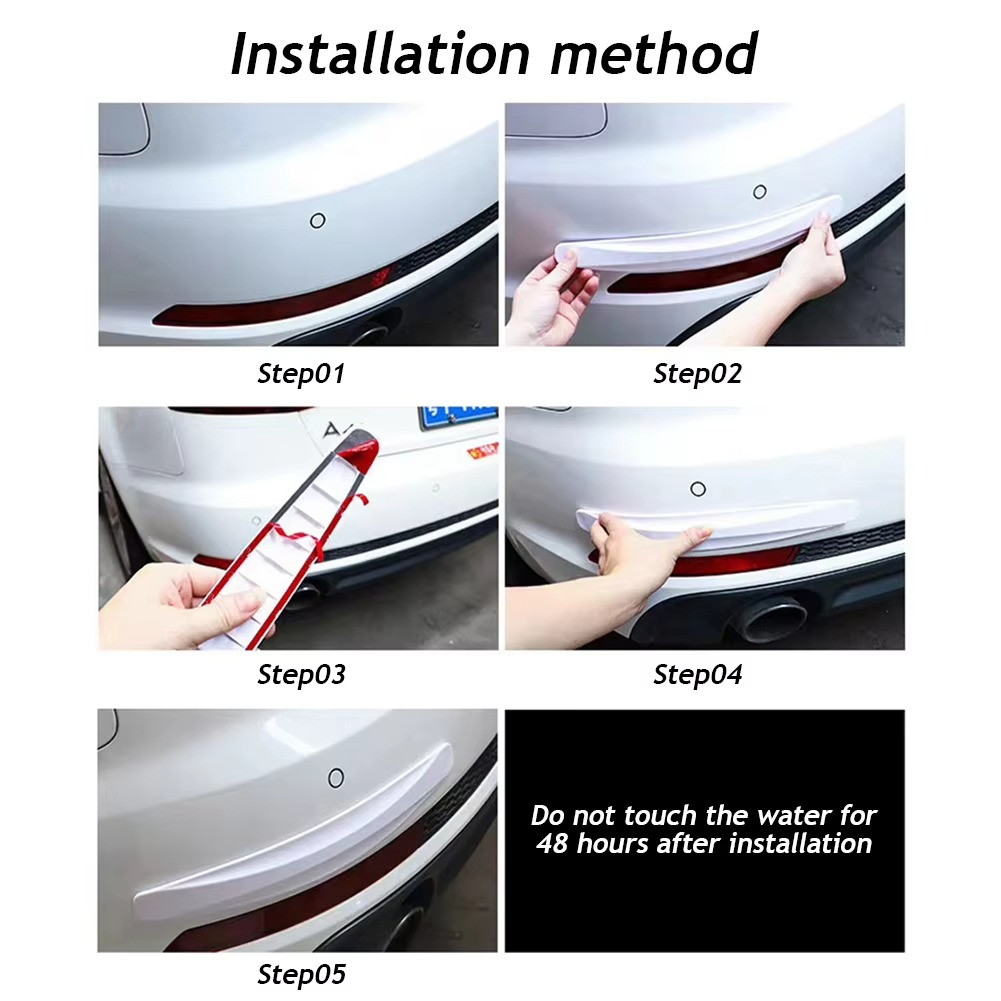 Installation method

Step01

Step02

Step03

Step04

Step05

Do not touch the water for 48 hours after installation