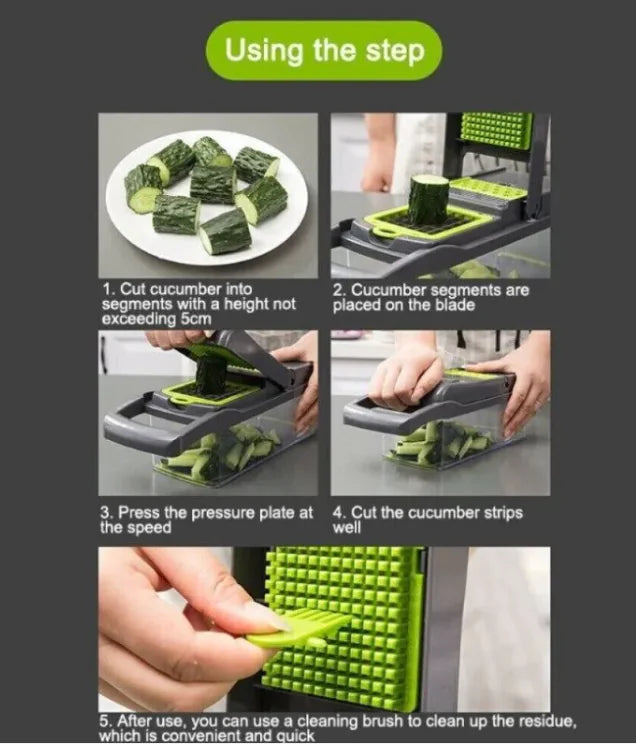 Using the step

1. Cut cucumber into segments with a height not exceeding 5cm

2. Cucumber segments are placed on the blade

3. Press the pressure plate at the speed

4. Cut the cucumber strips well

5. After use, you can use a cleaning brush to clean up the residue, which is convenient and quick