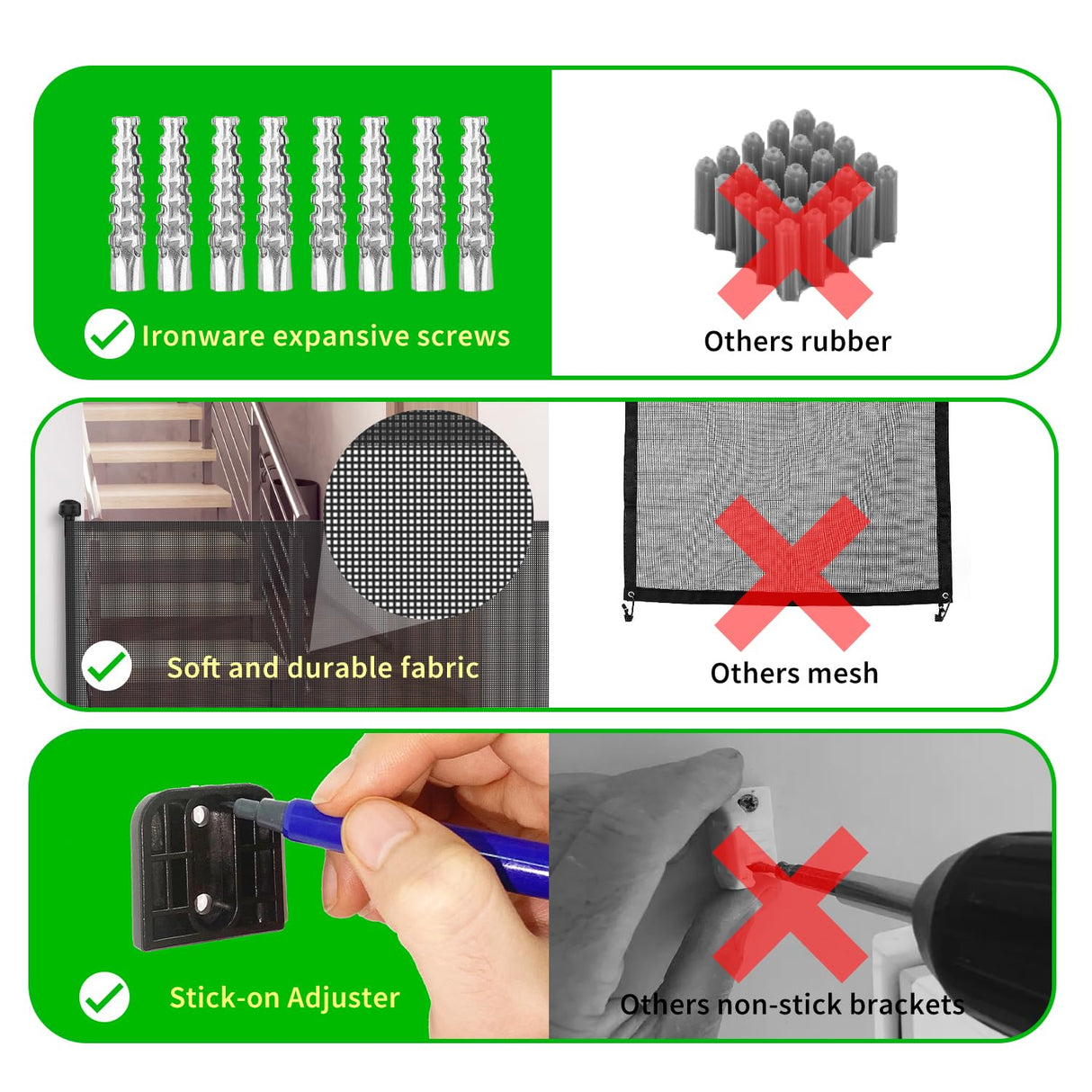 Ironware expansive screws

Others rubber

Soft and durable fabric

Others mesh

Stick-on Adjuster

Others non-stick brackets