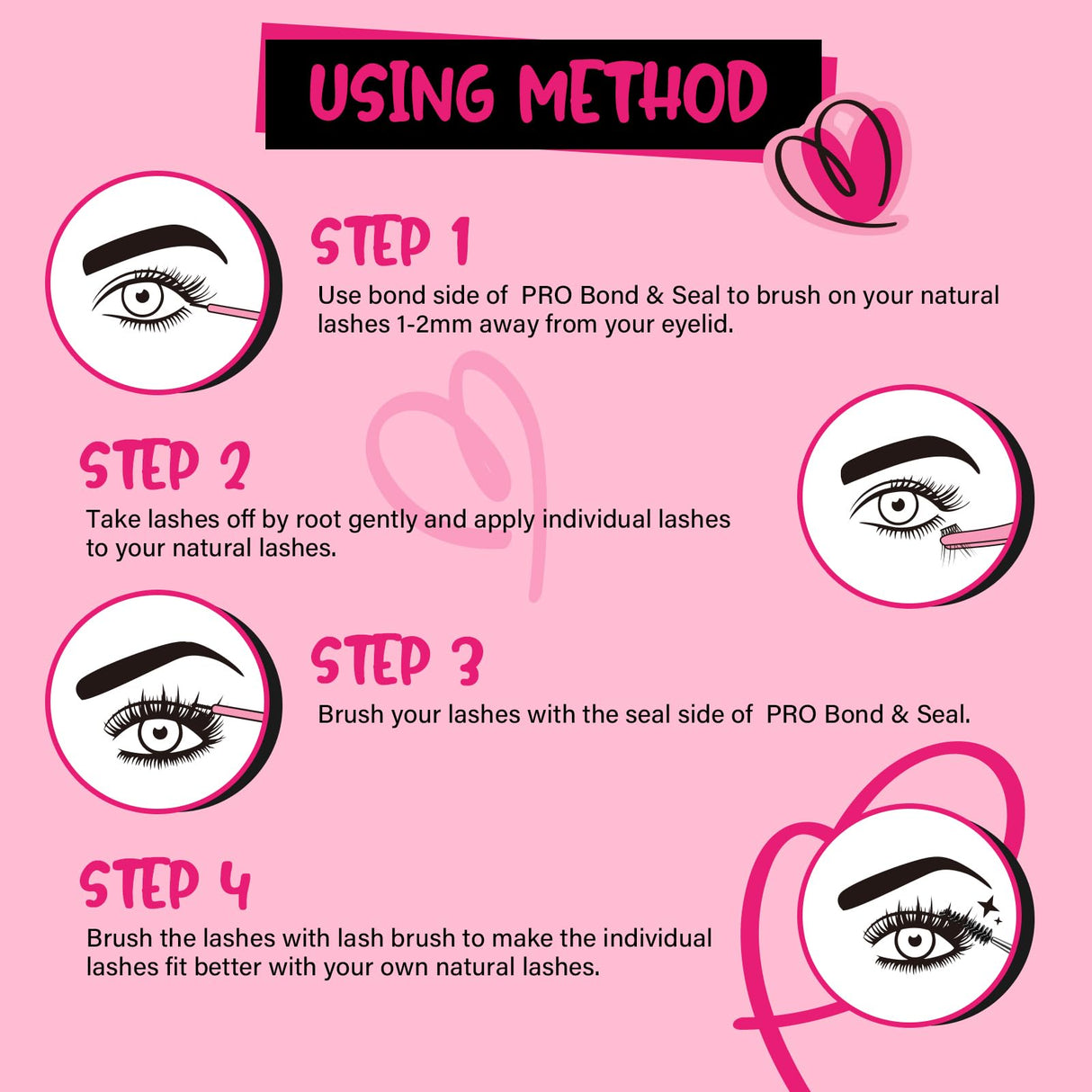 USING METHOD

STEP 1

Use bond side of  PRO Bond & Seal to brush on your natural lashes 1-2mm away from your eyelid.

STEP 2

Take lashes off by root gently and apply individual lashes to your natural lashes.

STEP 3

Brush your lashes with the seal side of  PRO Bond & Seal.

STEP 4

Brush the lashes with lash brush to make the individual lashes fit better with your own natural lashes.