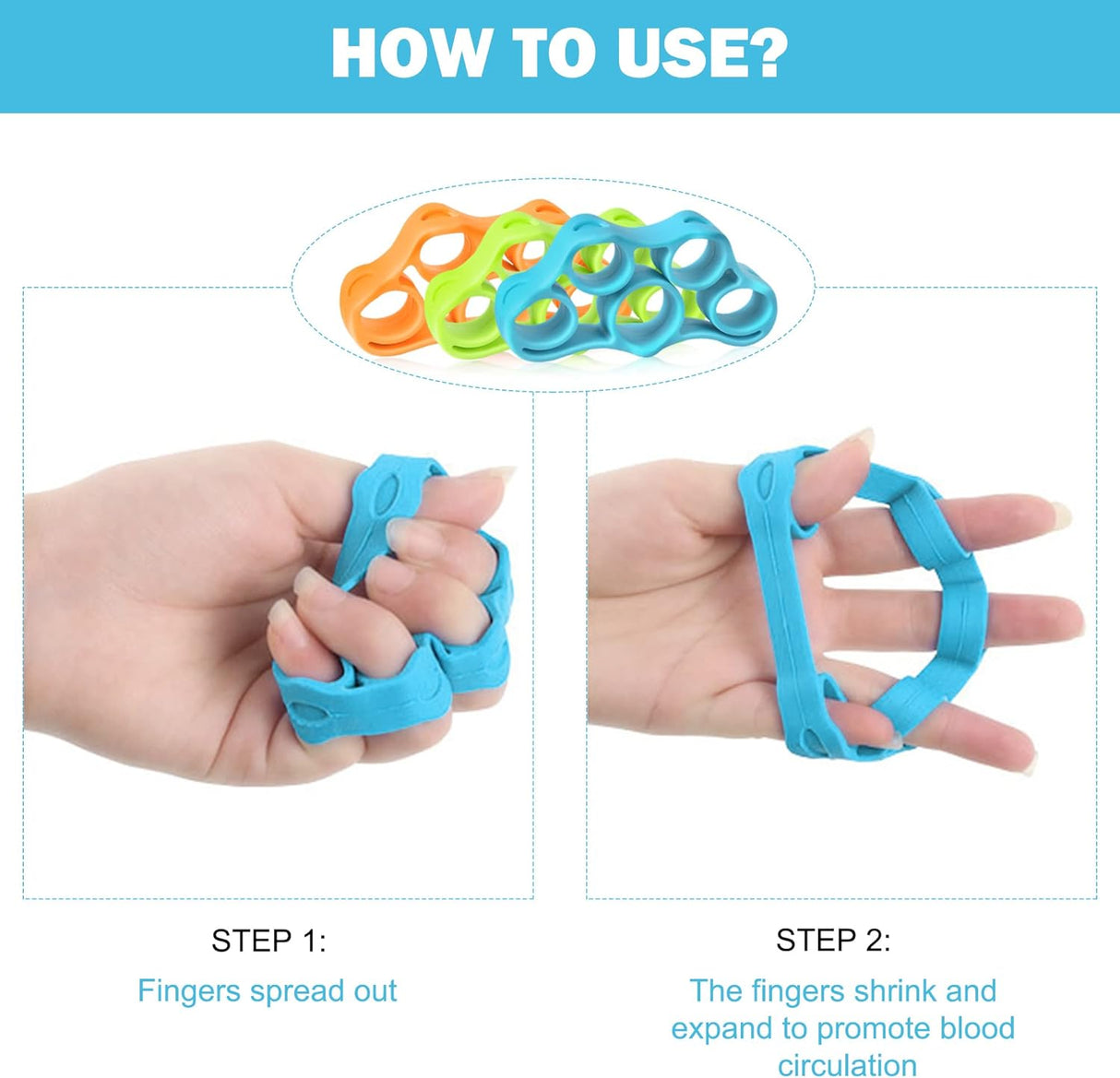 HOW TO USE?

STEP 1:
Fingers spread out

STEP 2:
The fingers shrink and expand to promote blood circulation