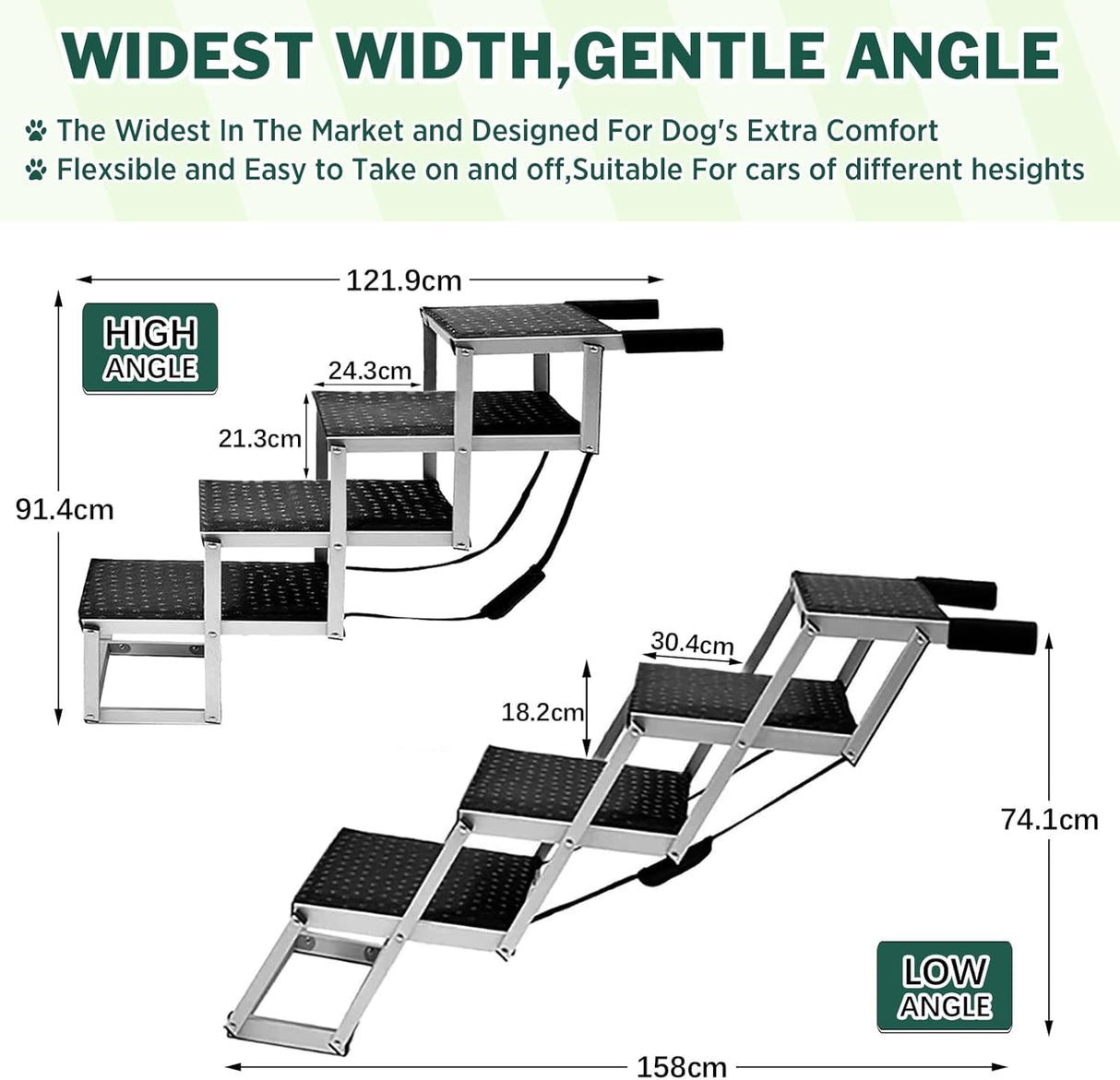 WIDEST WIDTH,GENTLE ANGLE

The Widest In The Market and Designed For Dog's Extra Comfort
Flexsible and Easy to Take on and off,Suitable For cars of different hesights

121.9cm

HIGH ANGLE

24.3cm

21.3cm

91.4cm

30.4cm

18.2cm

74.1cm

LOW ANGLE

158cm