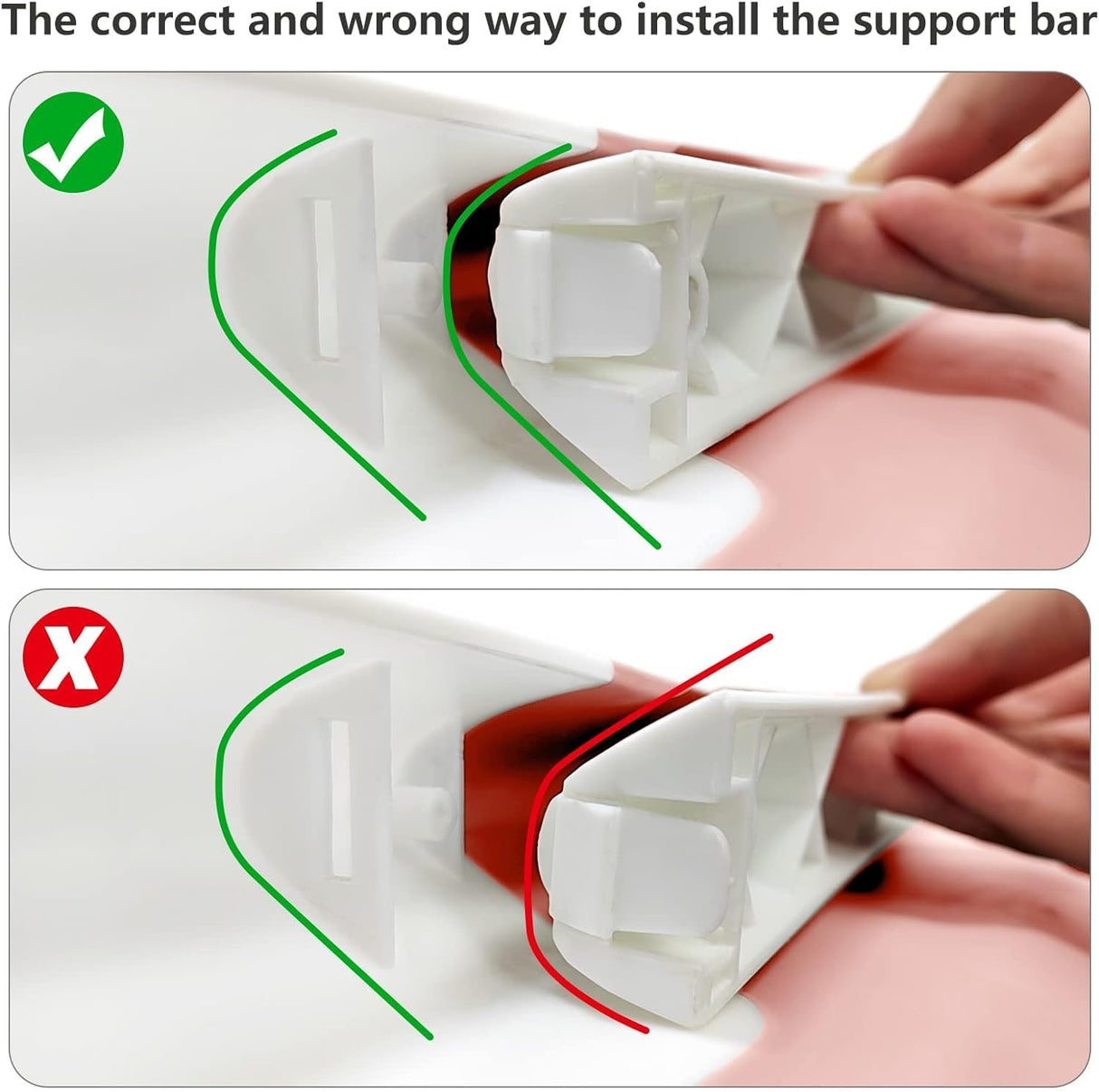 The correct and wrong way to install the support bar